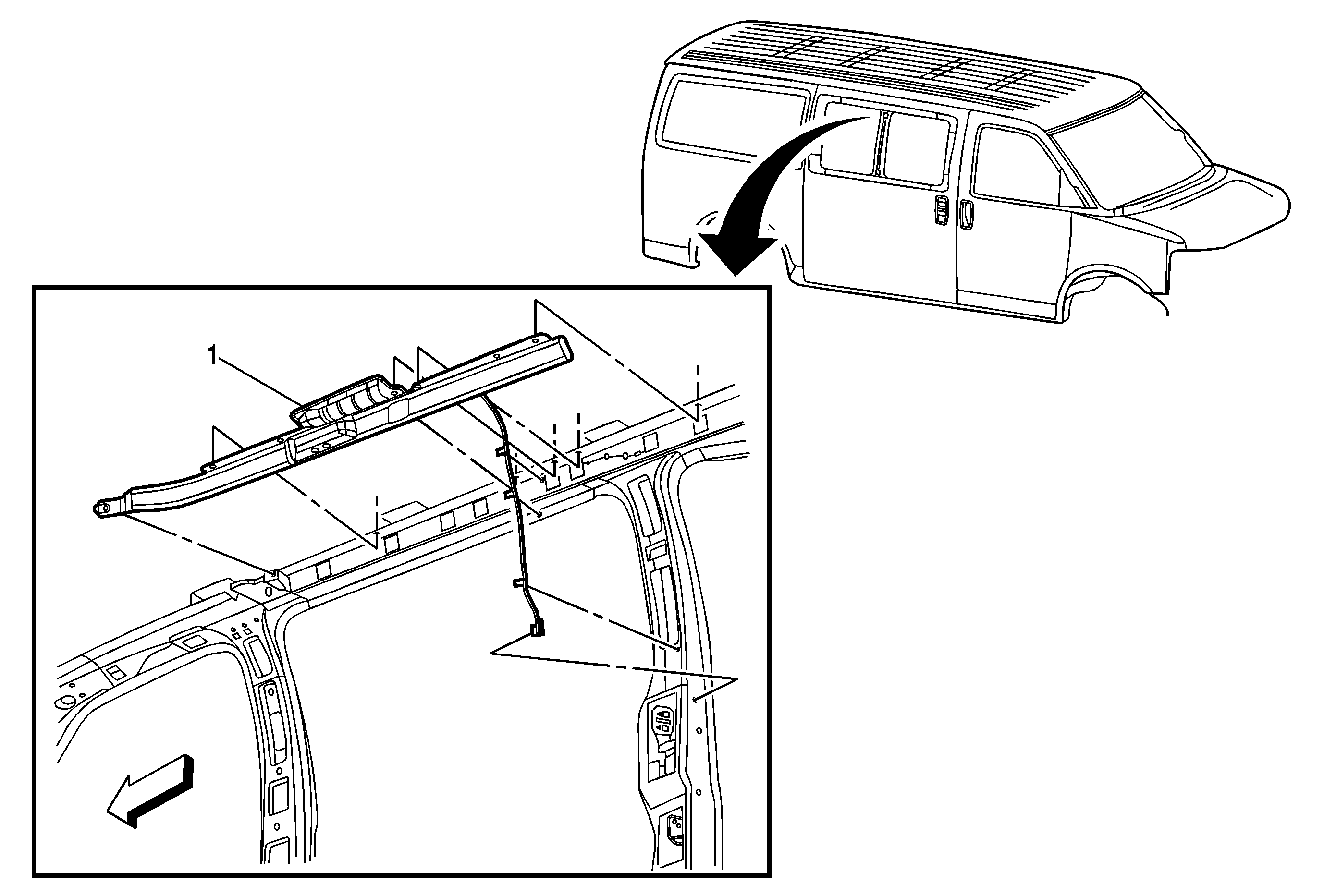 1