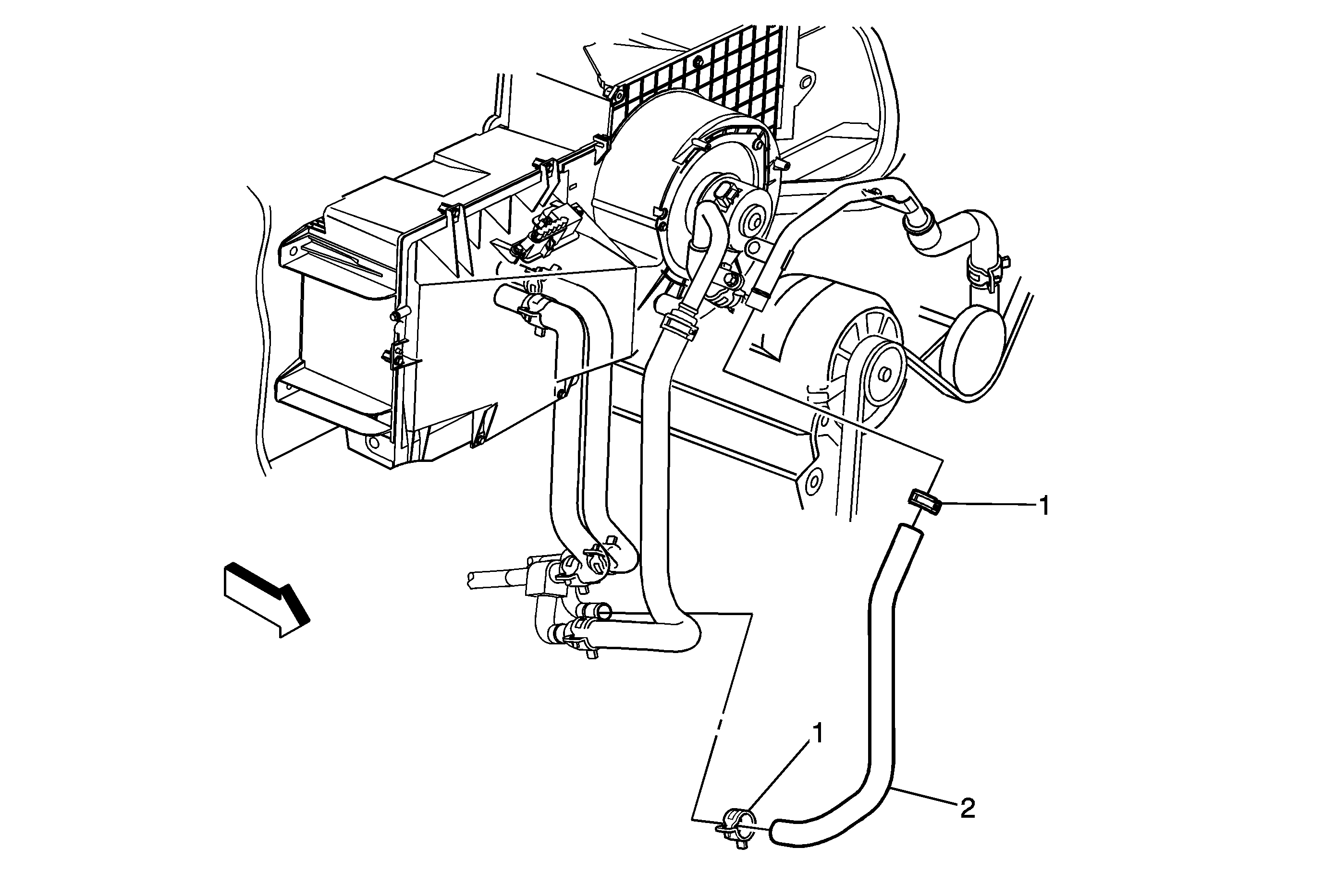 1

1

2