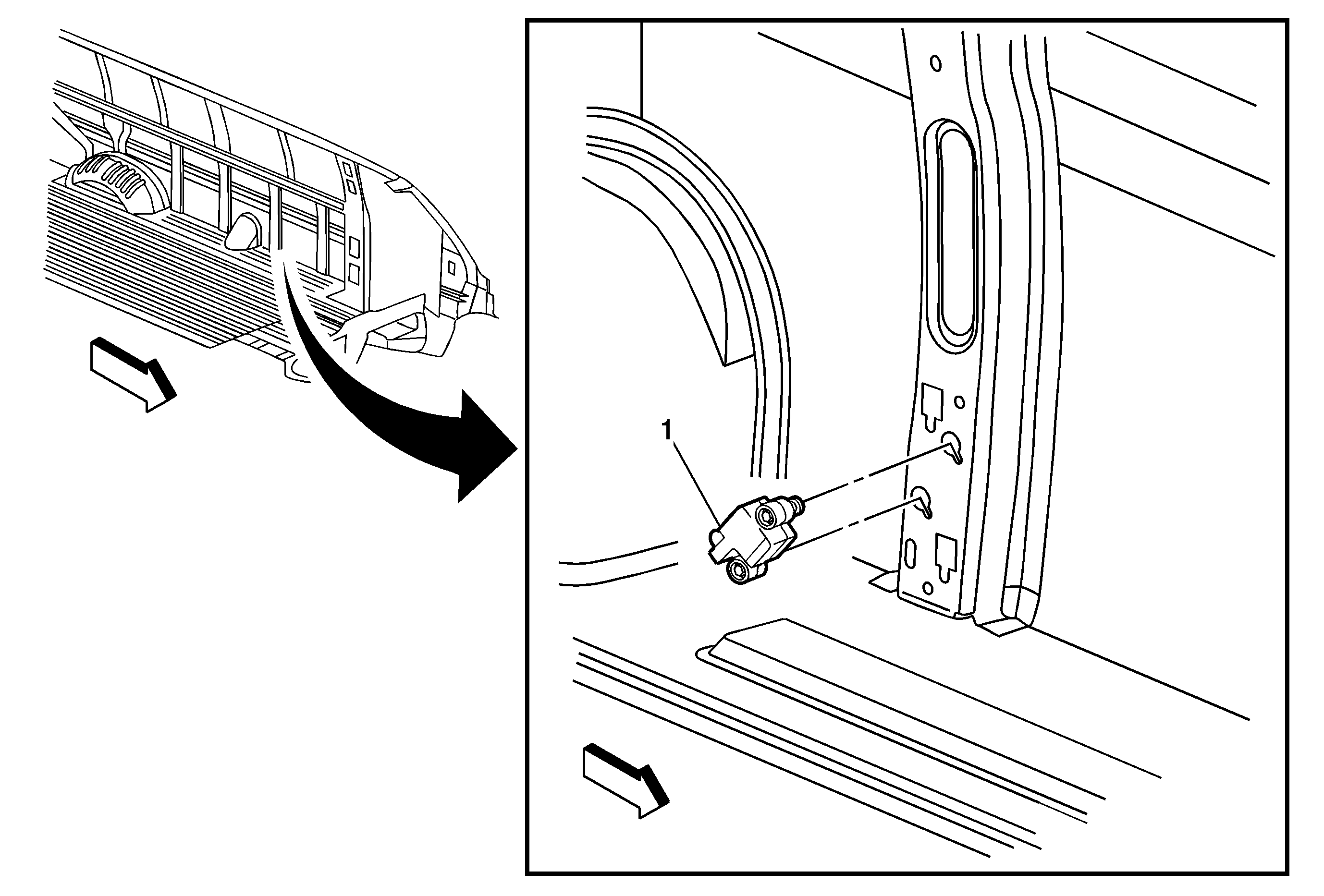 1