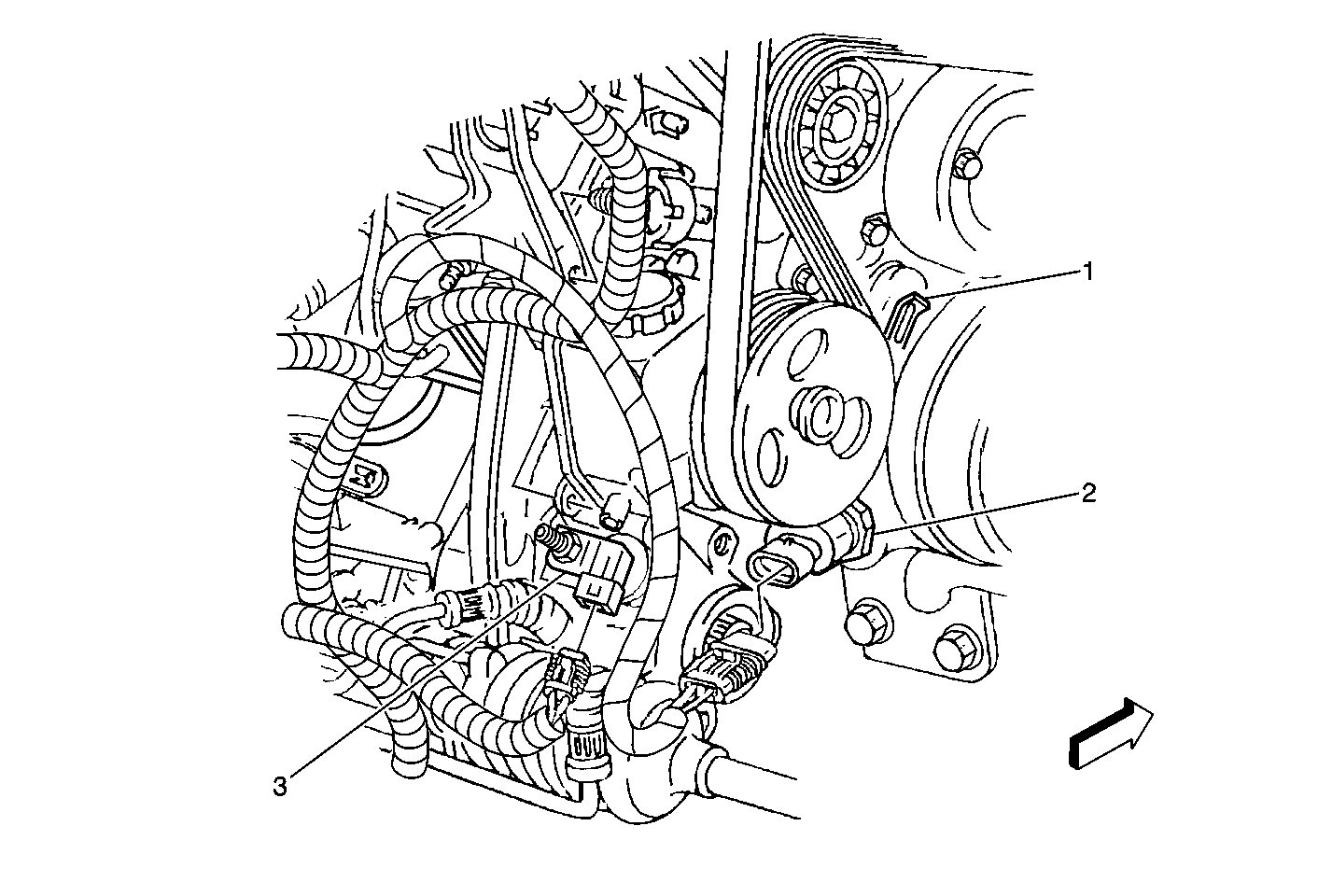 1
2
3