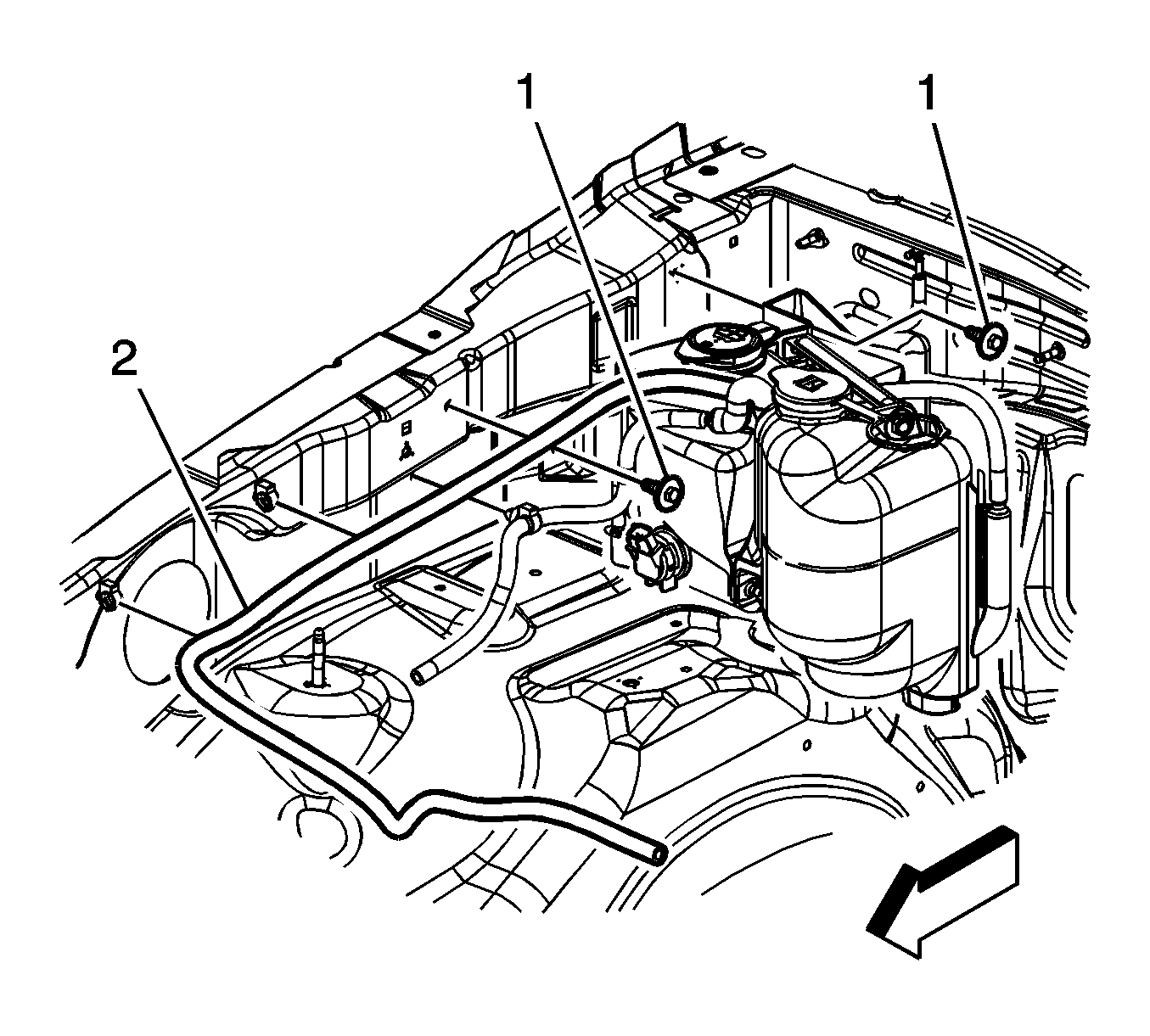 1
1
2