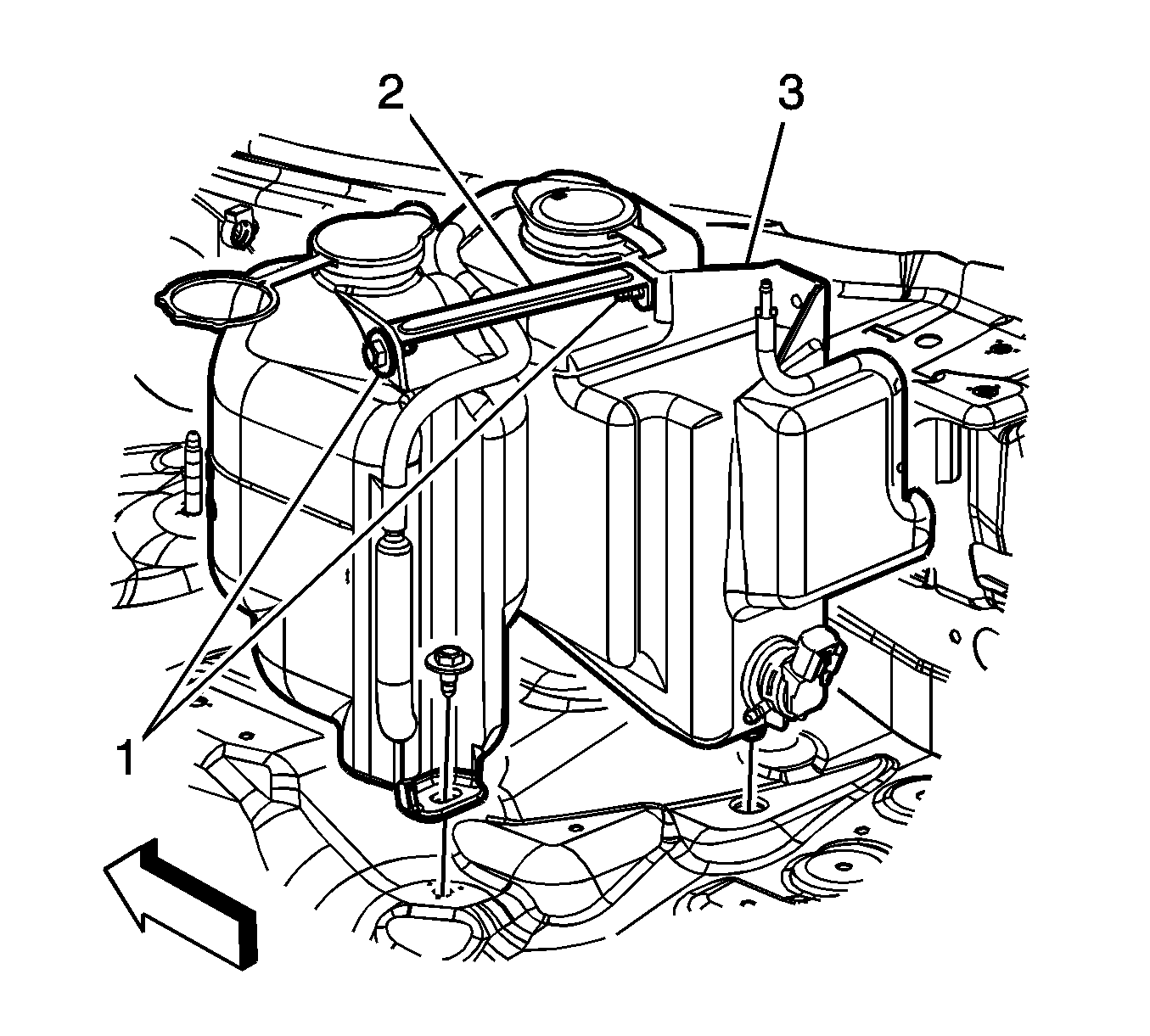 2
3
1