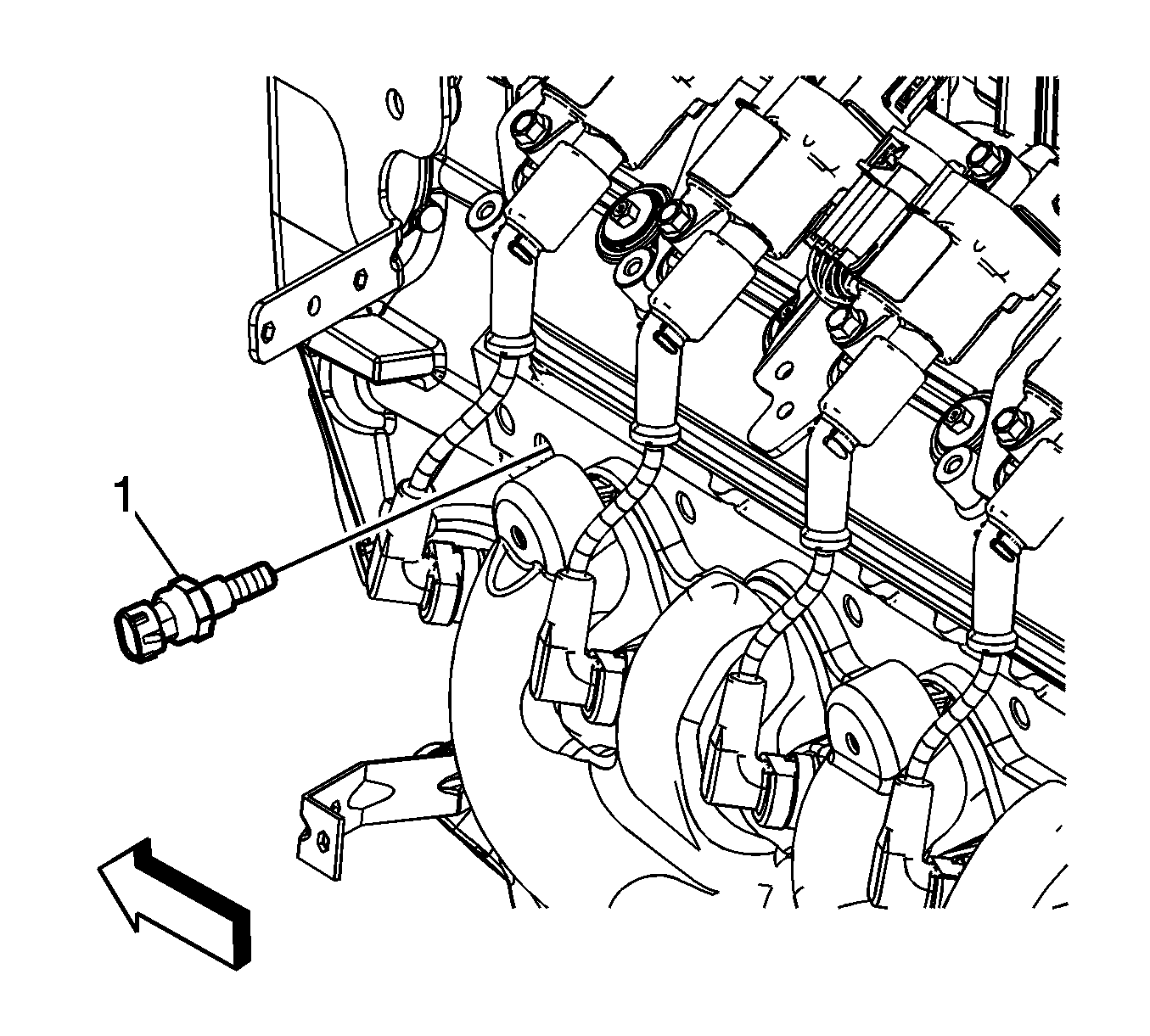 1