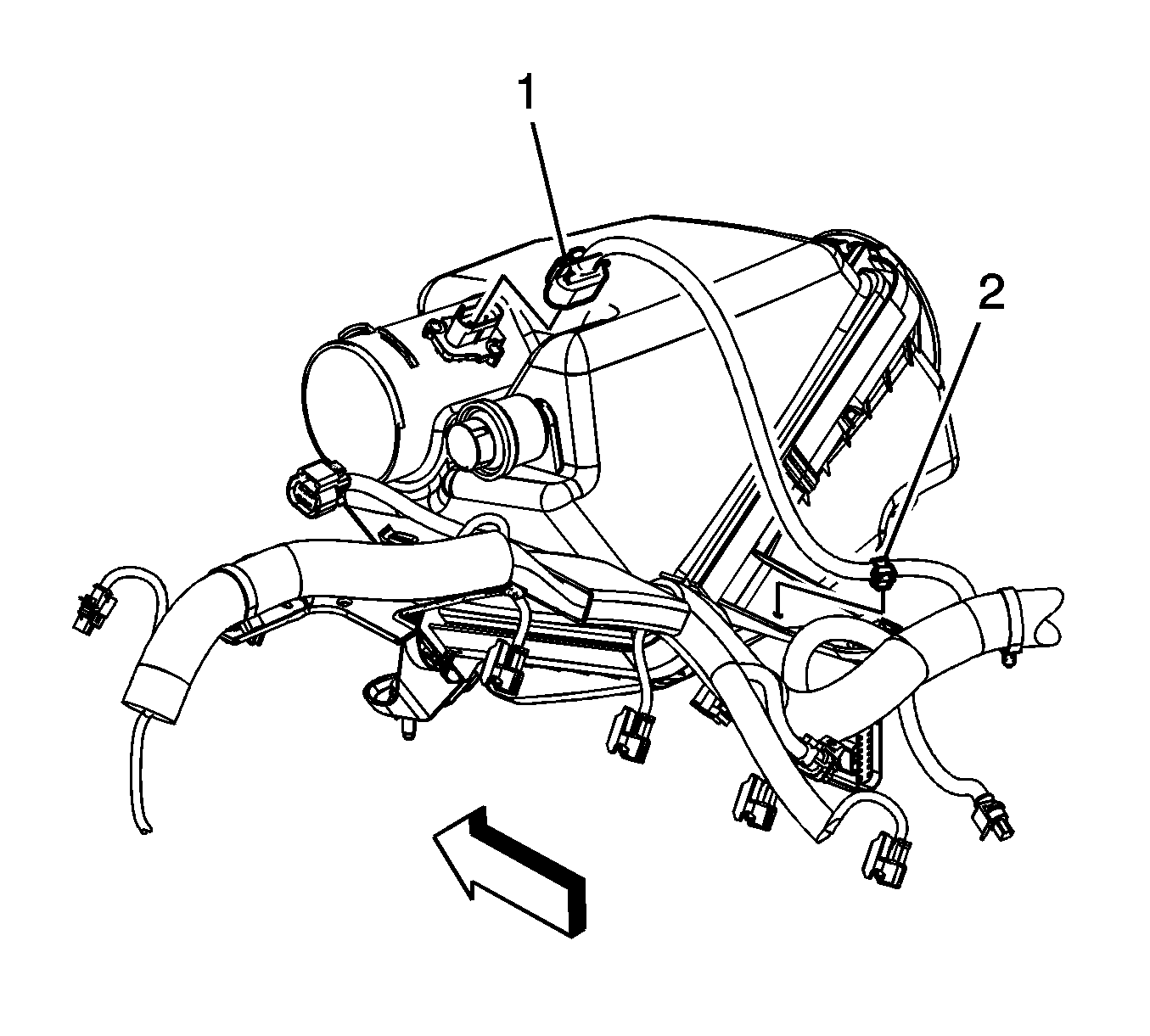 1

2