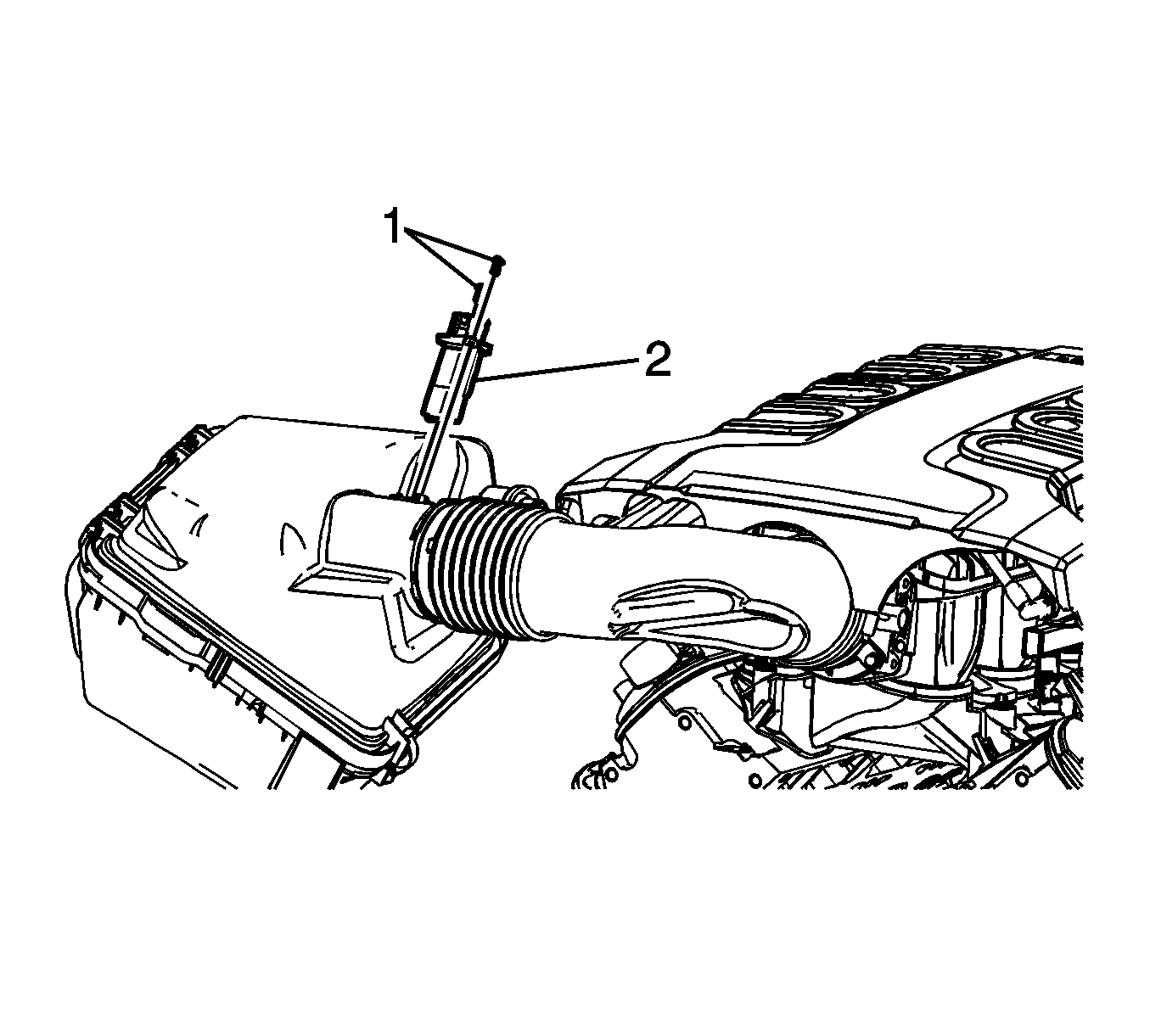 1
2