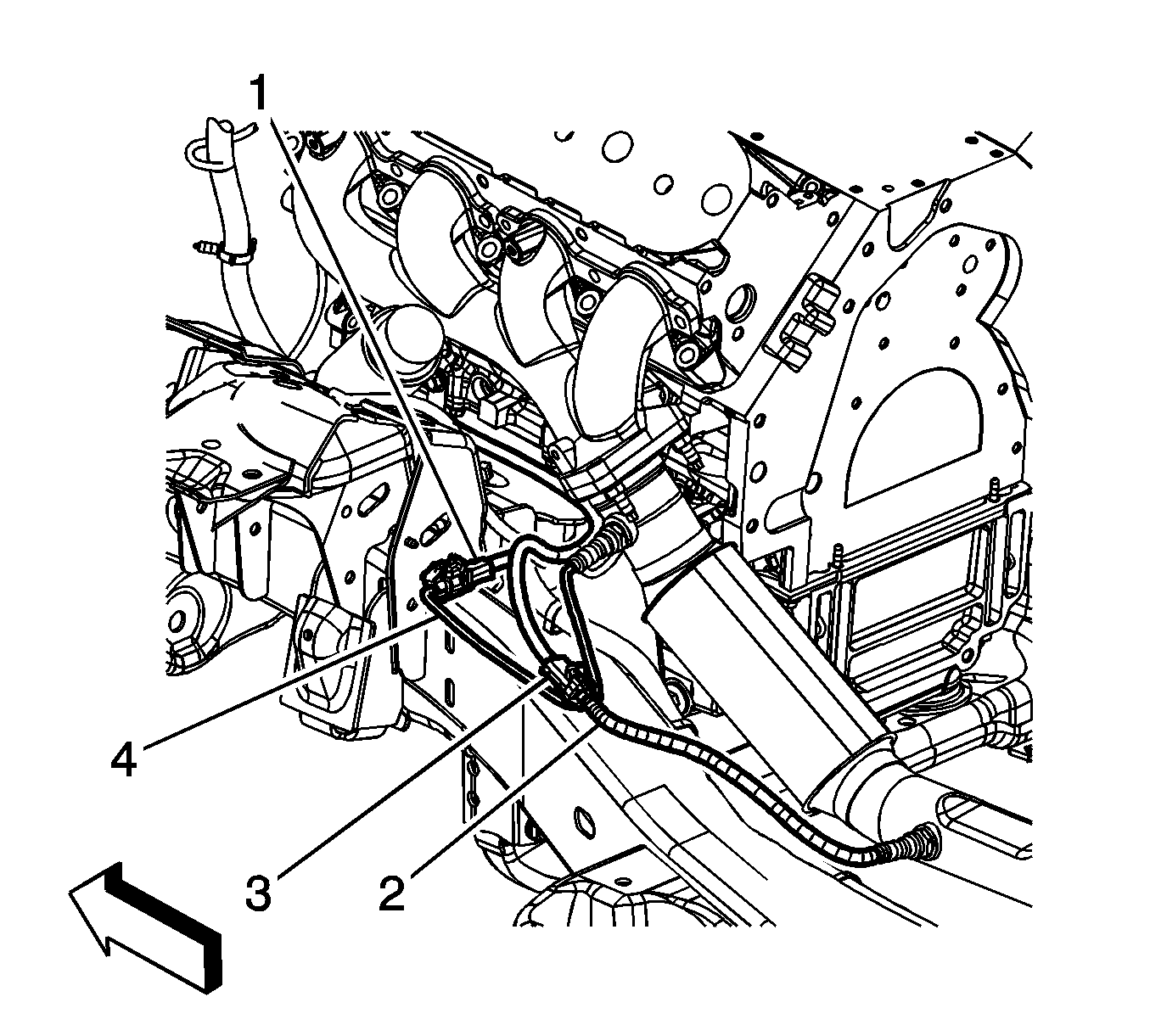 1
4
3
2