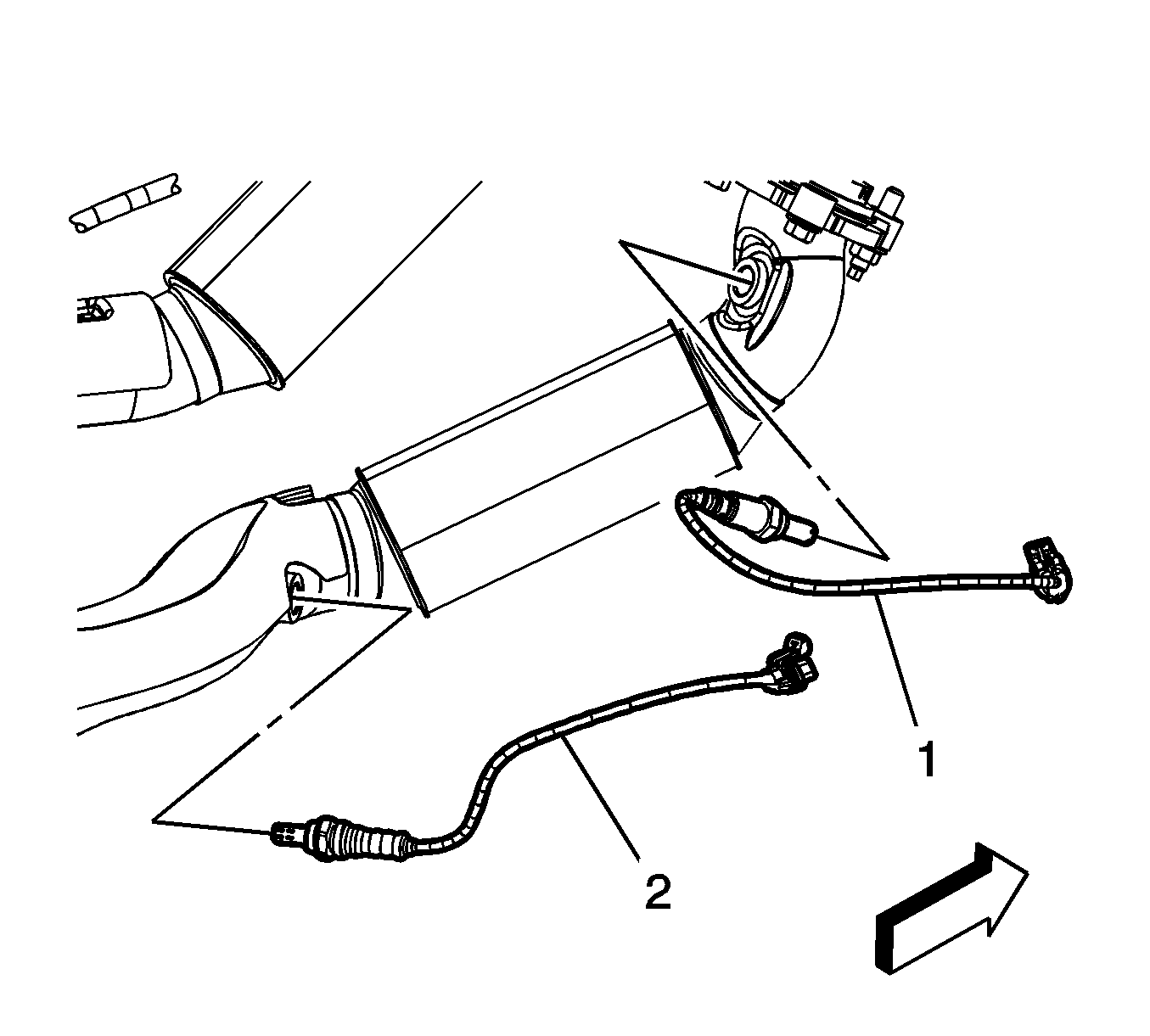 1

2