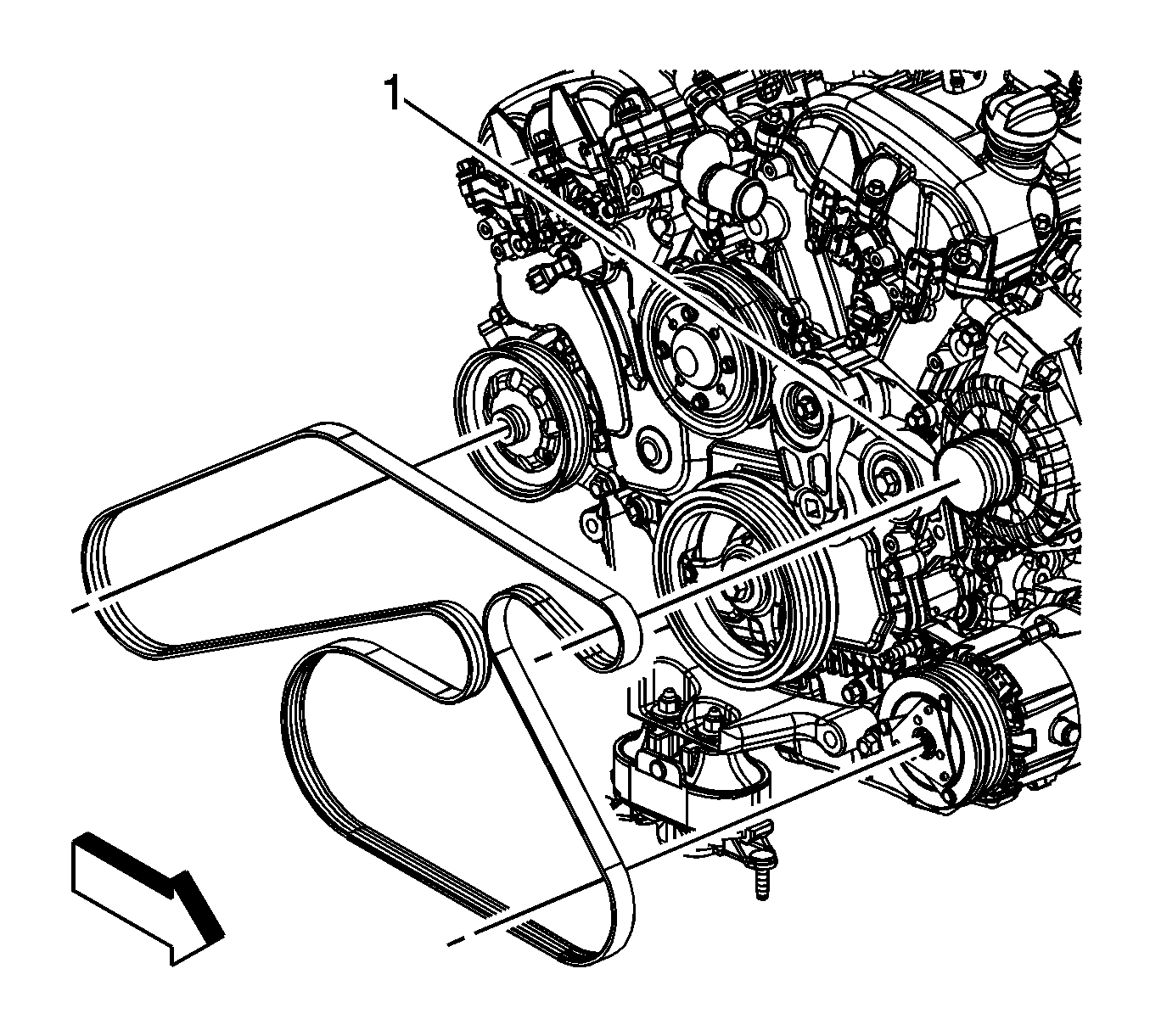 1