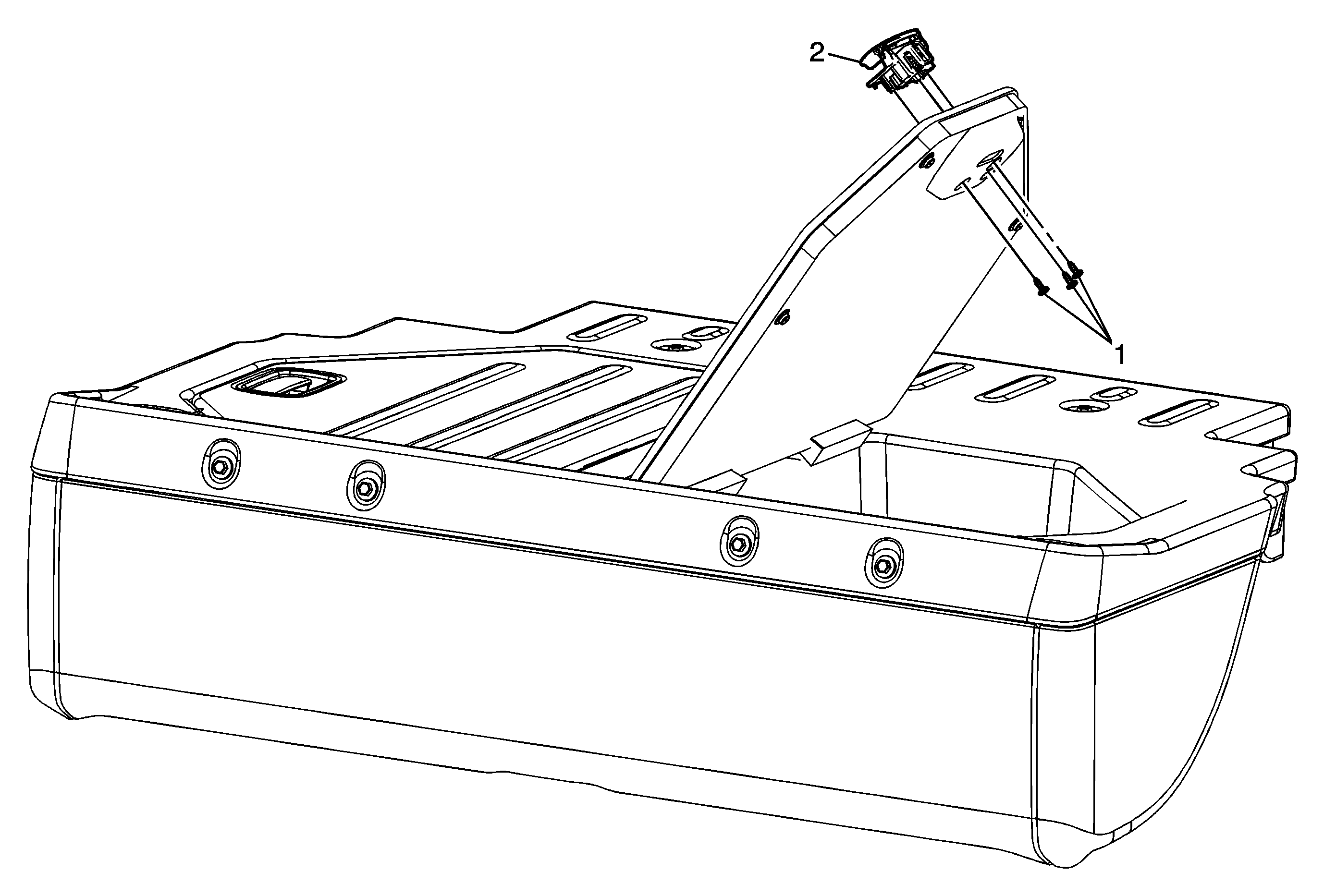 2
1