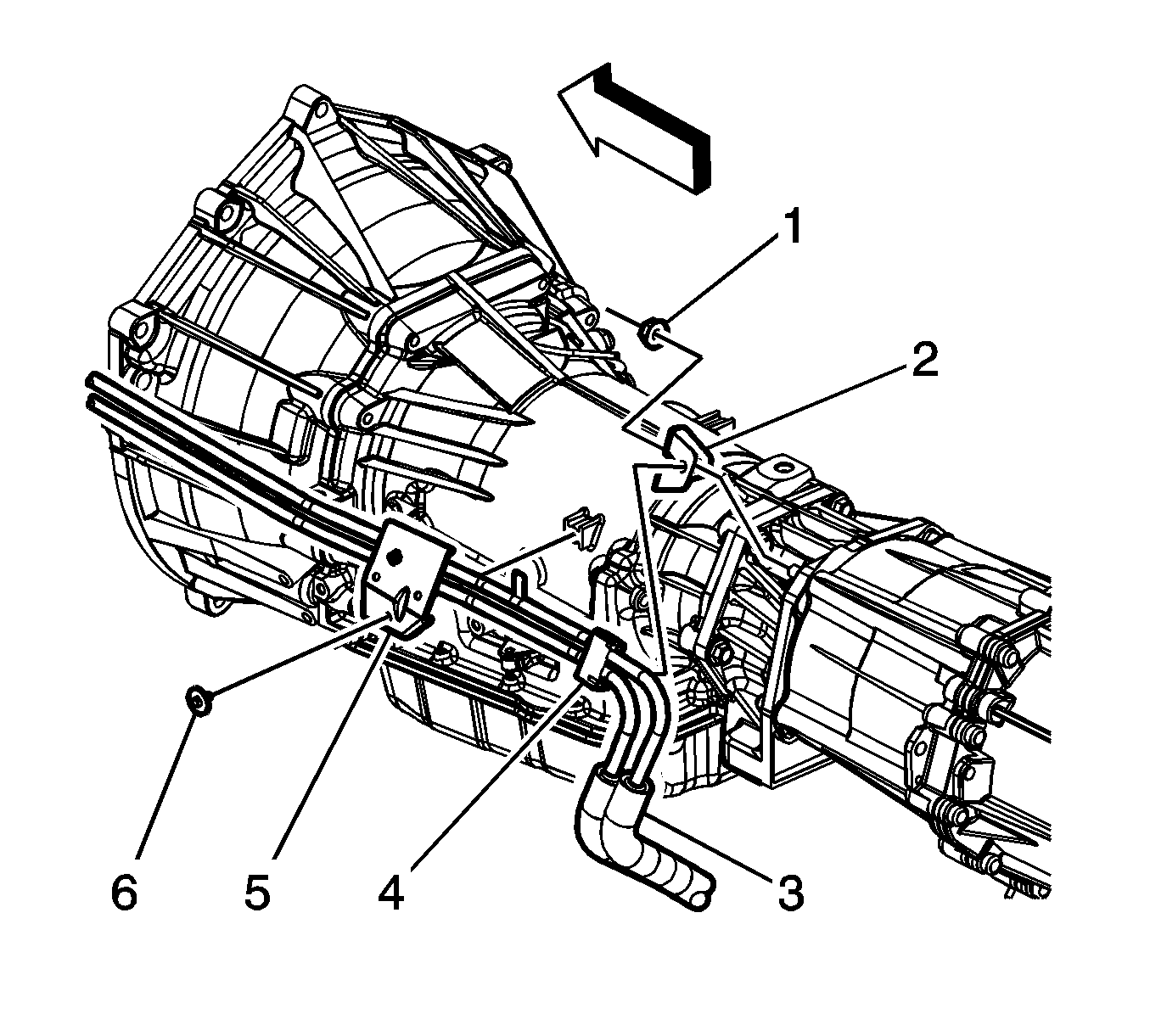 1
2
6
5
4
3