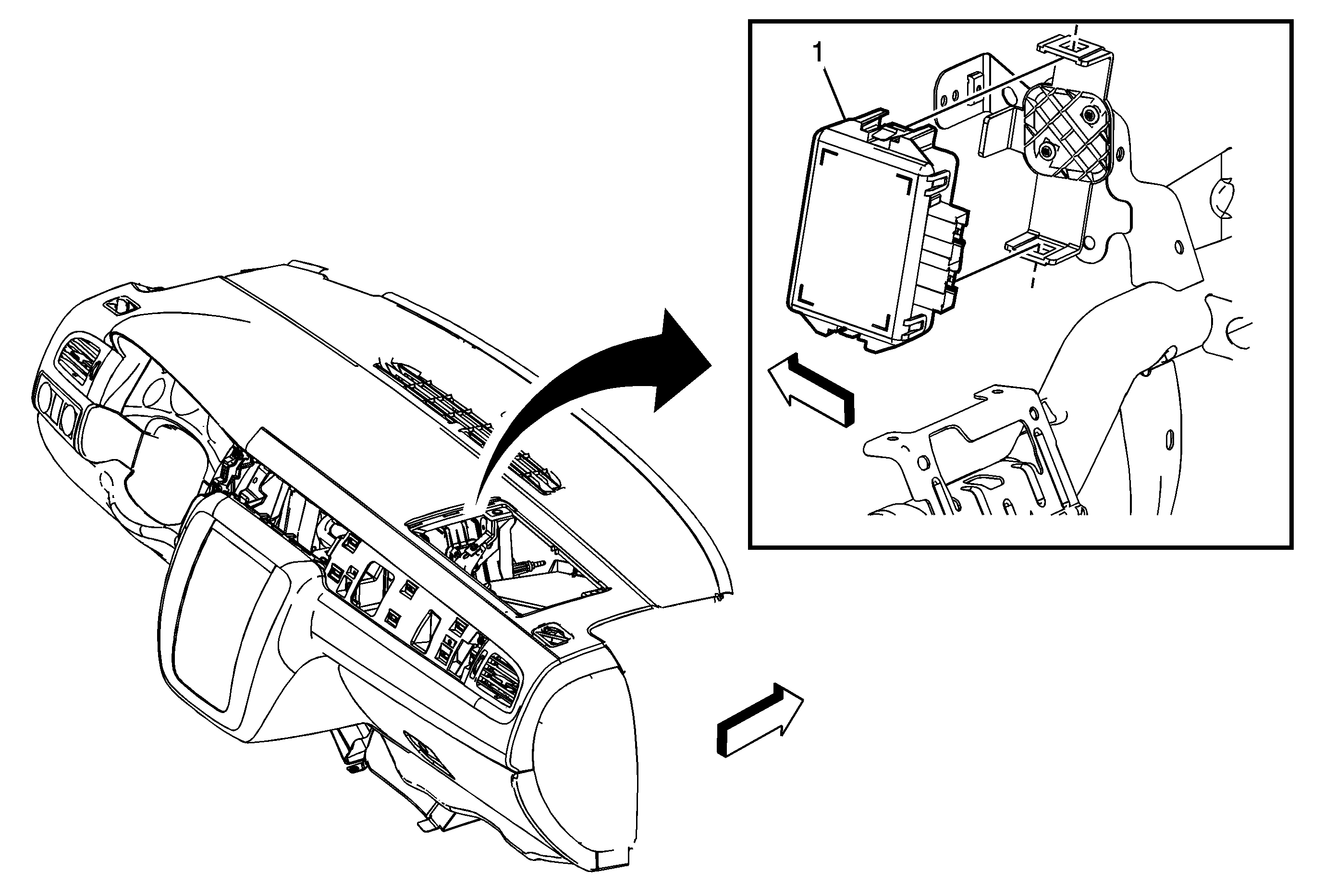 1