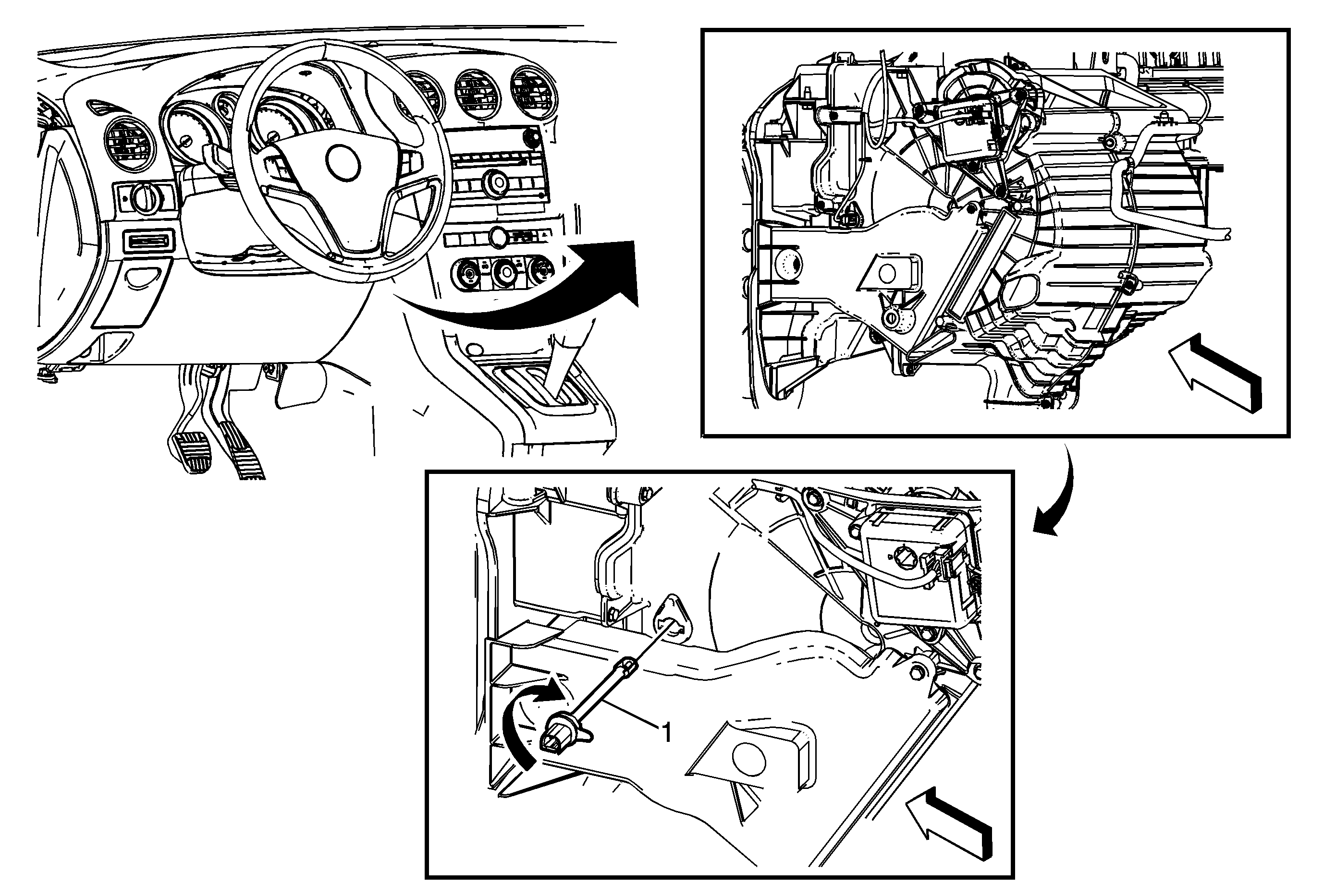 1