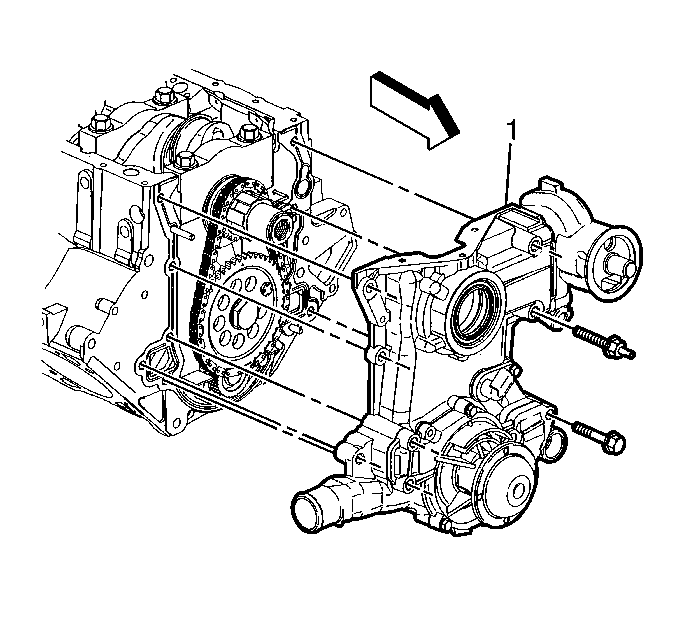 1