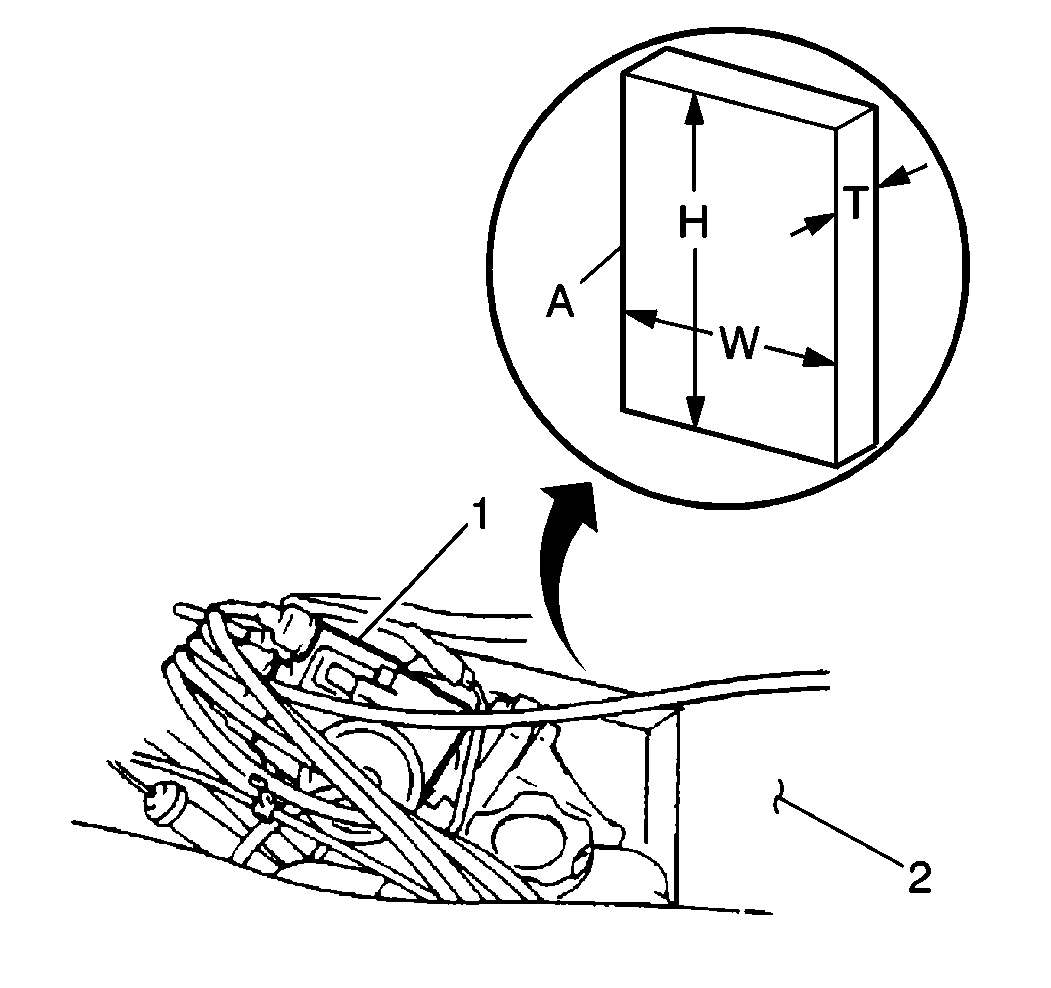 H
T
A
W
1
2