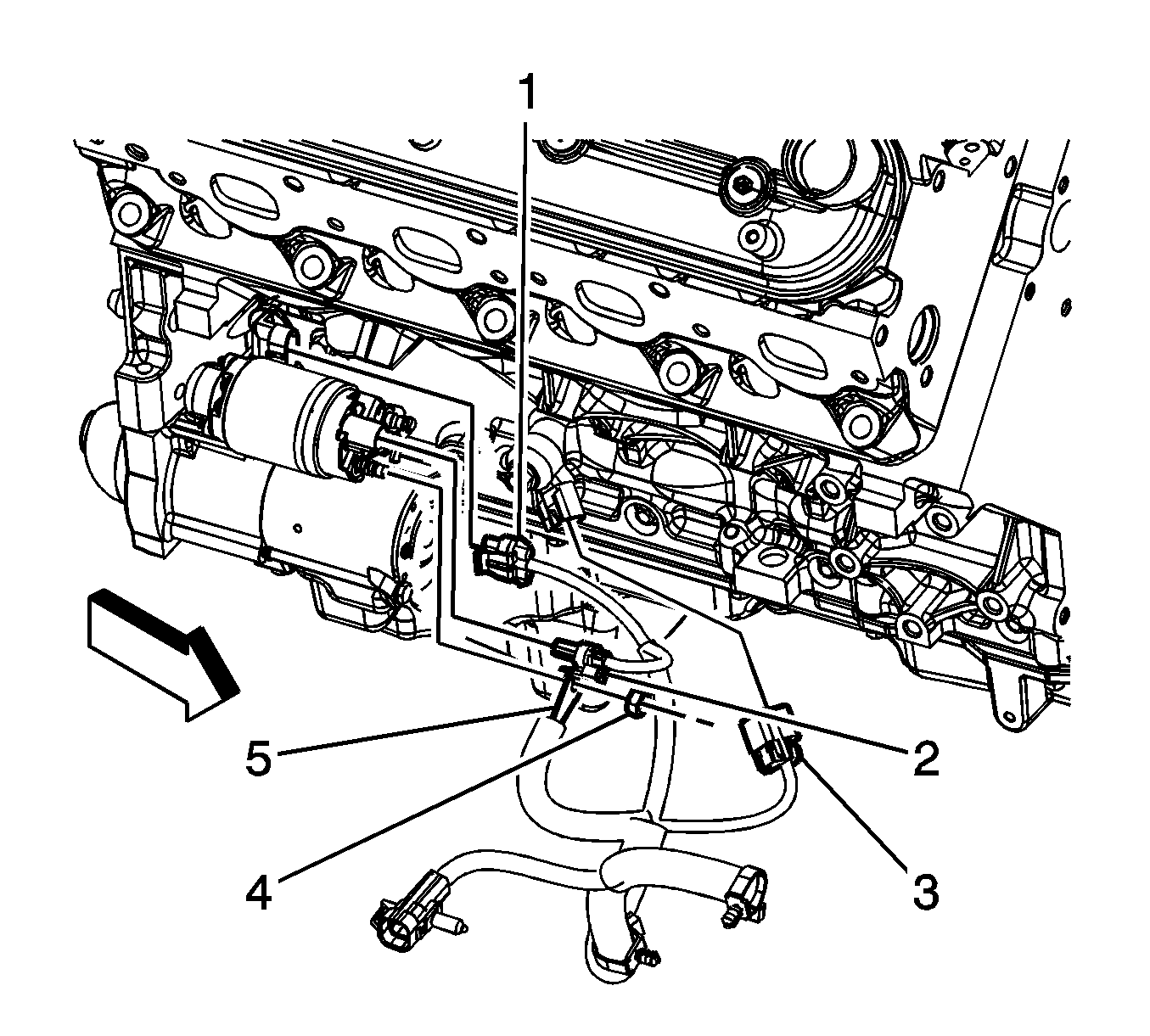 1
5
2
4
3