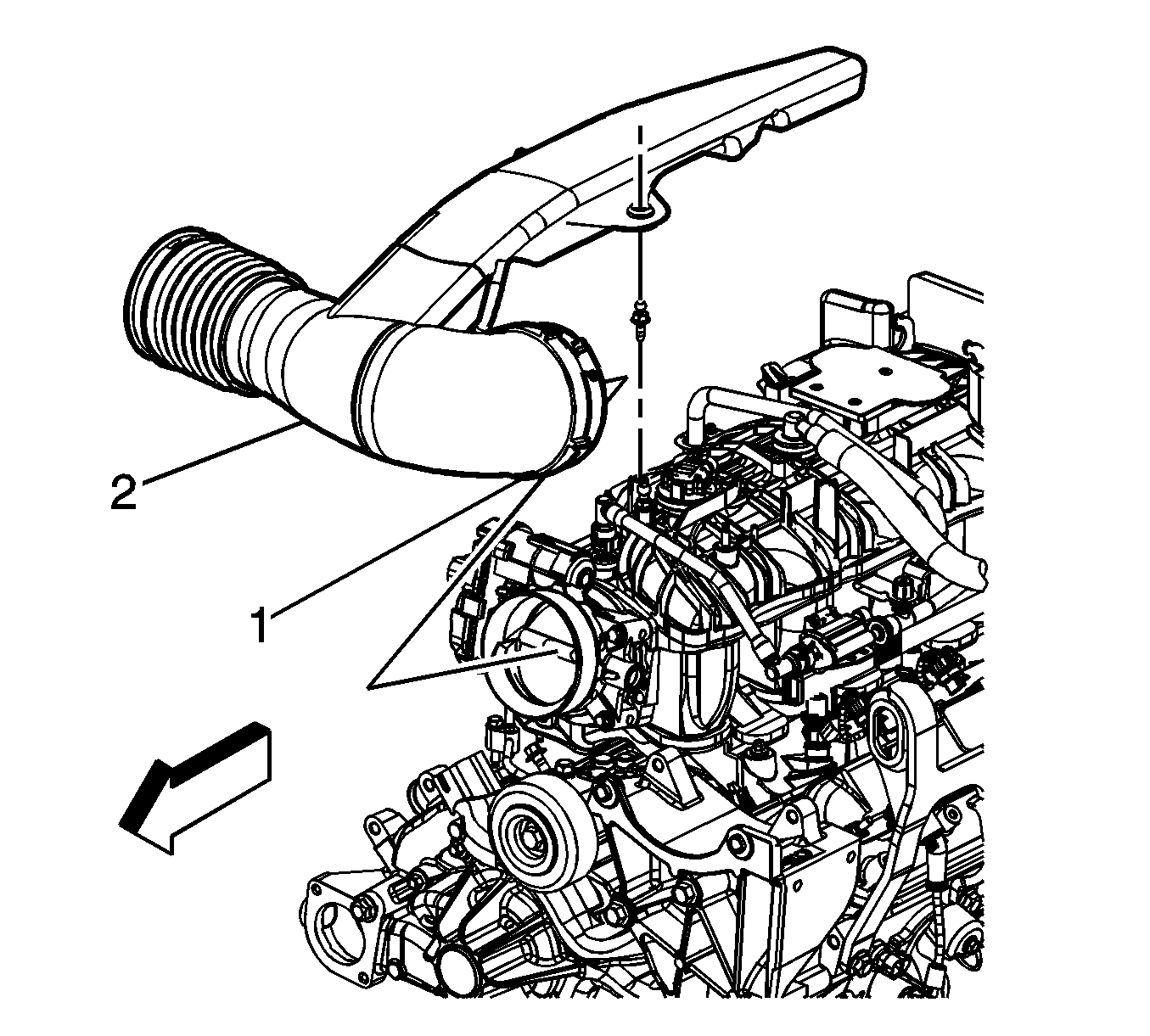 2

1