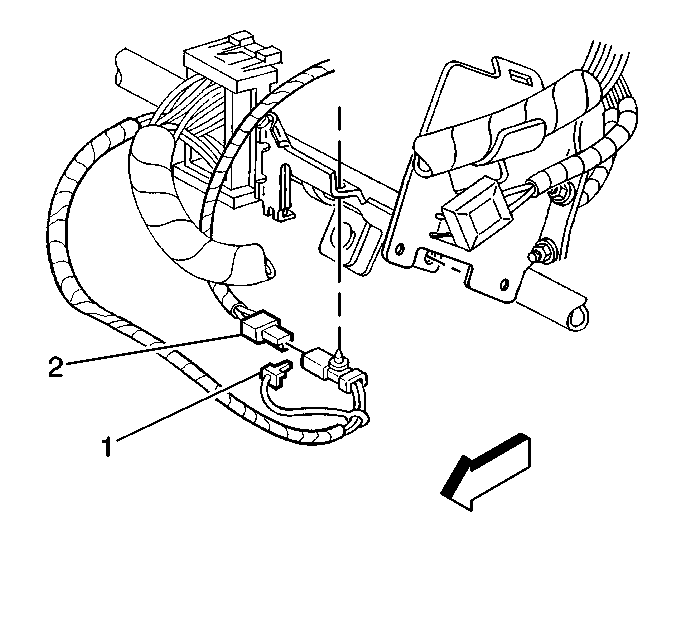 2
1