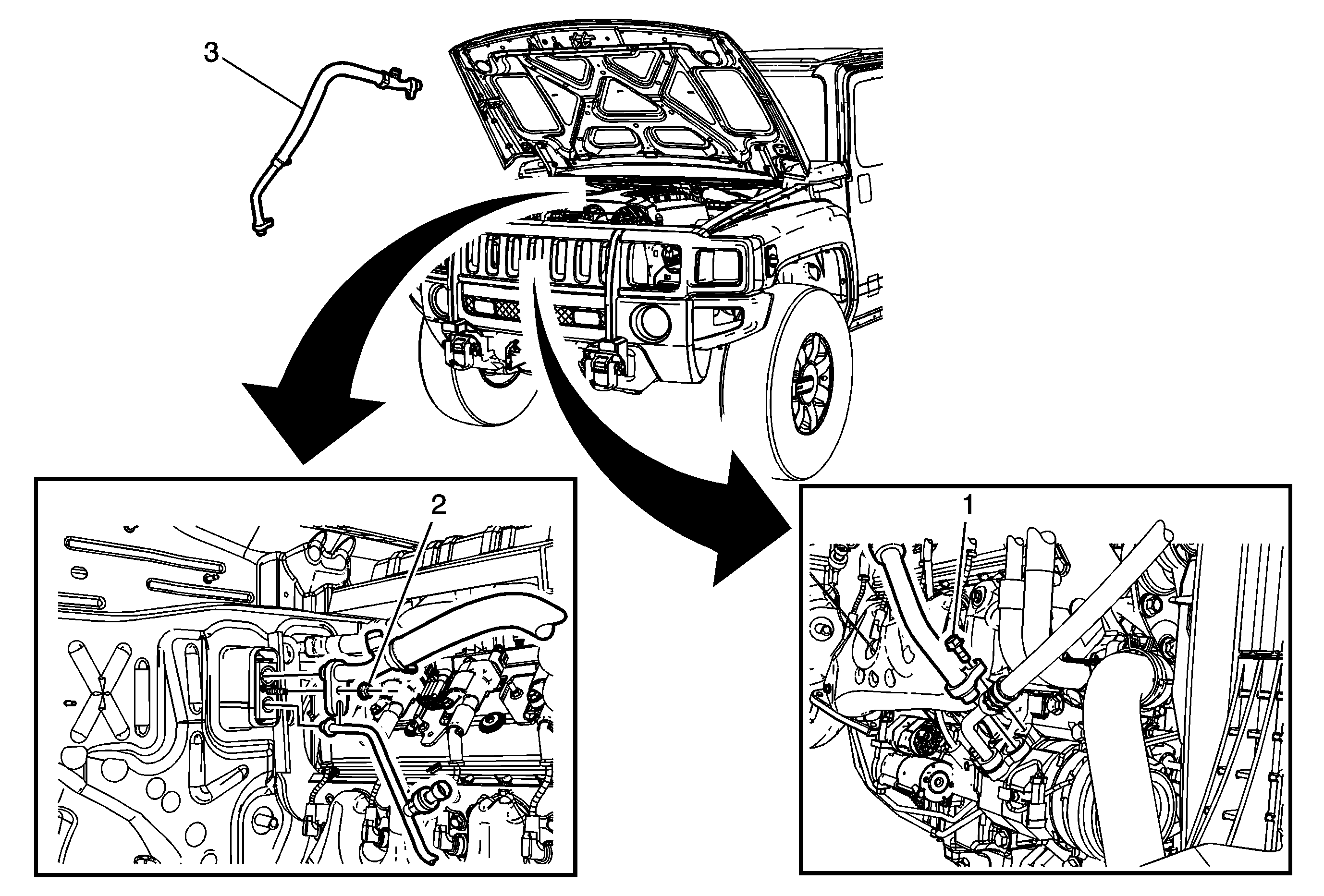 3

2

1