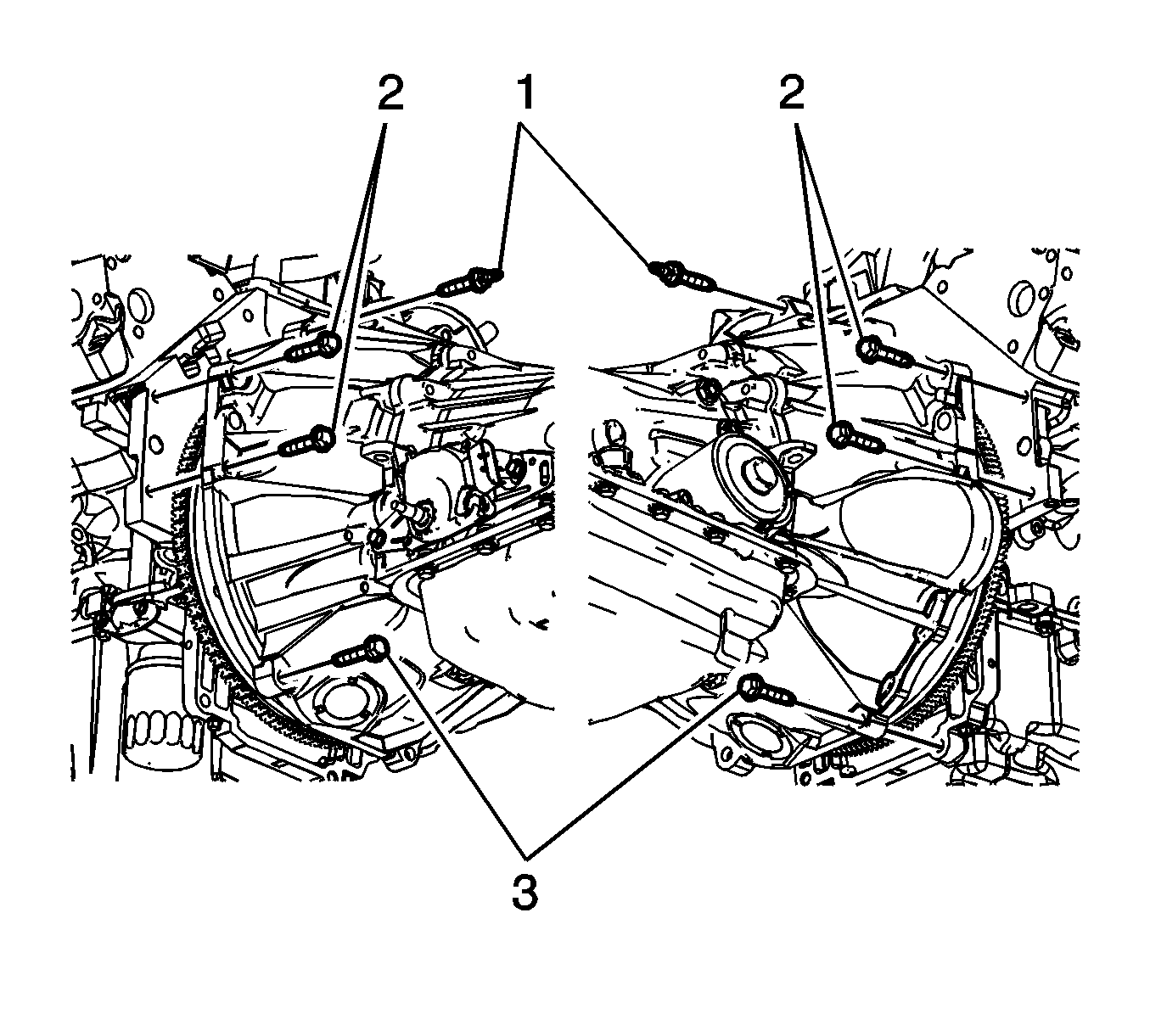 2
1
2
3