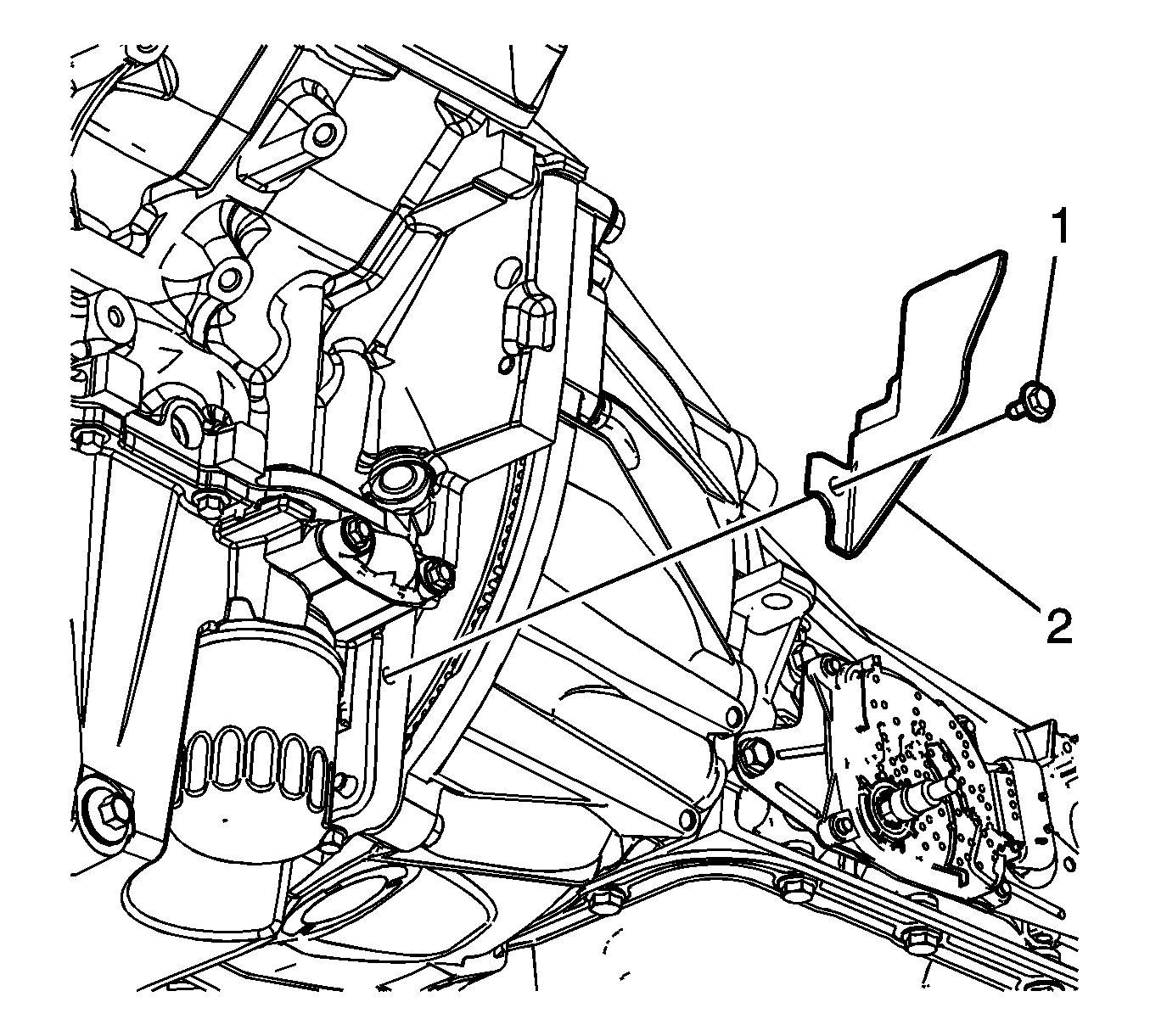 1
2