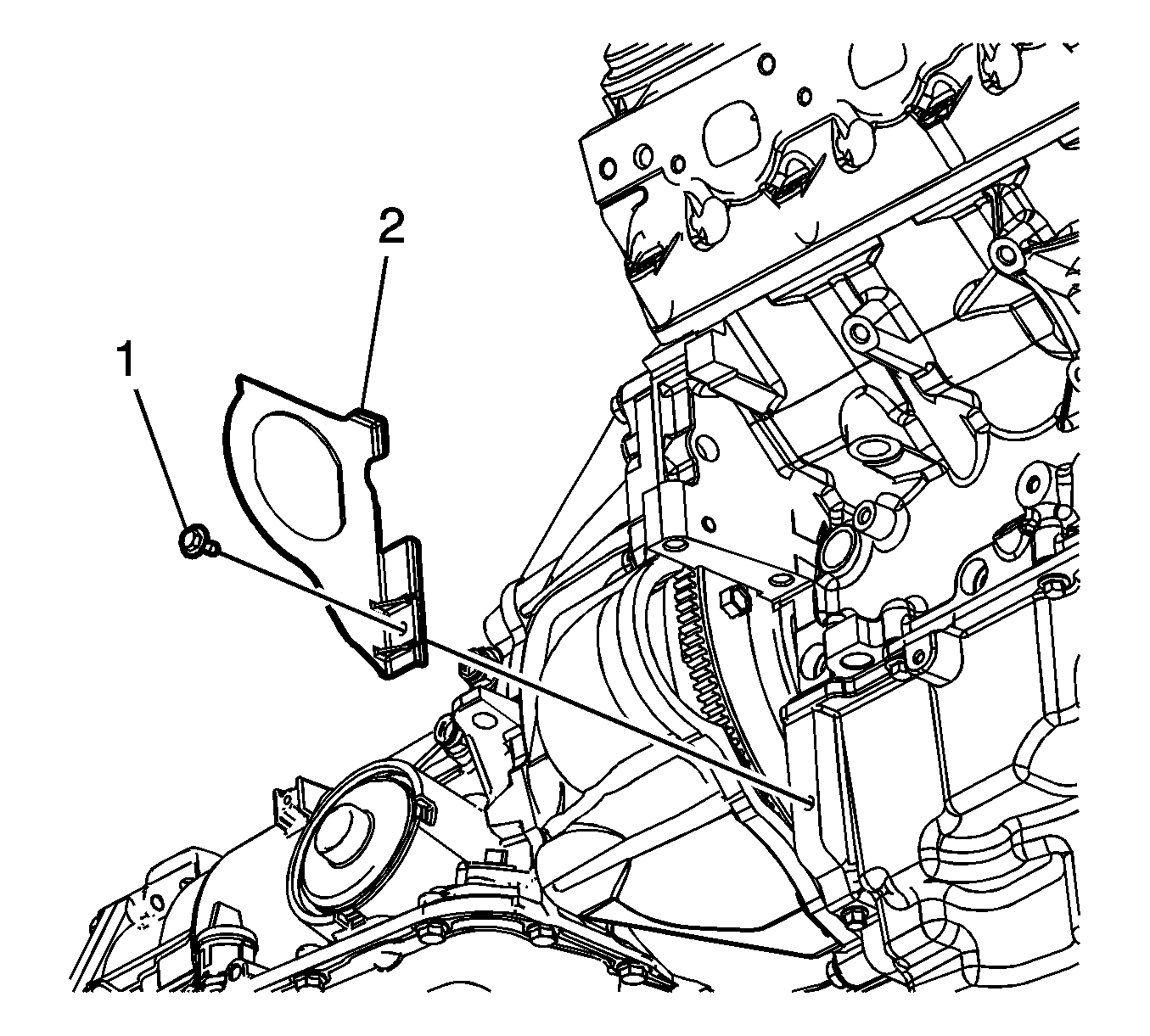 2
1