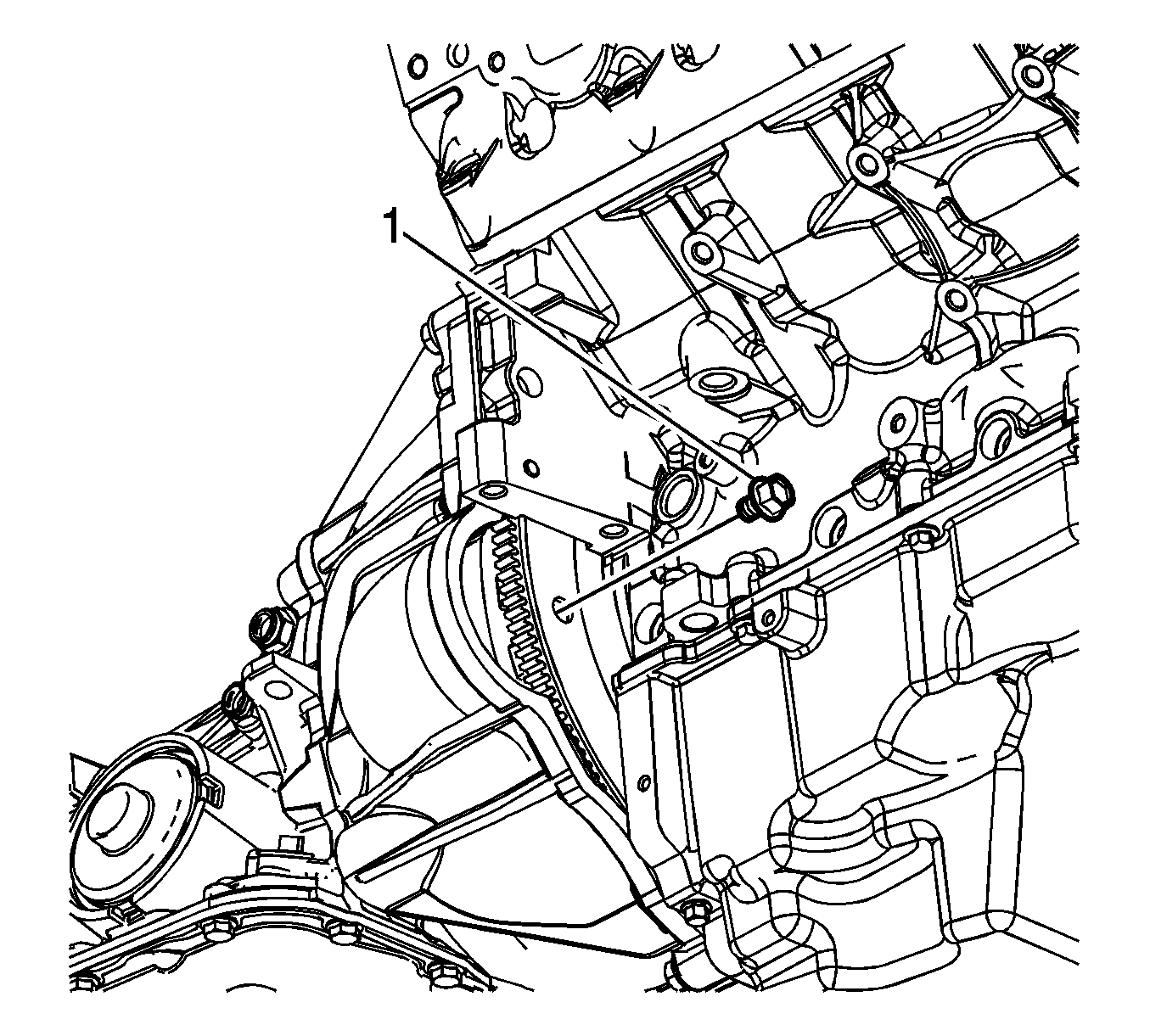 1