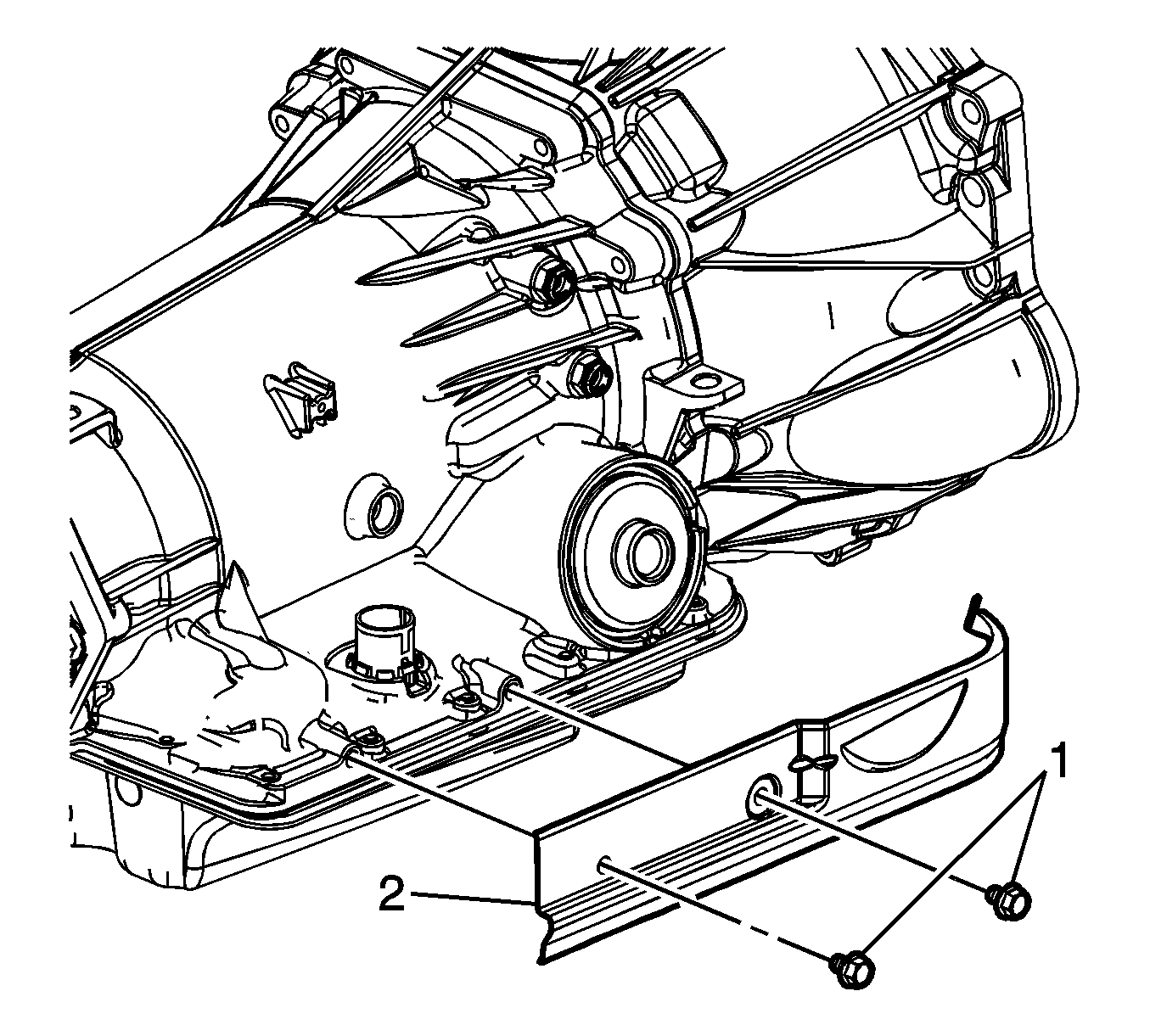 1
2