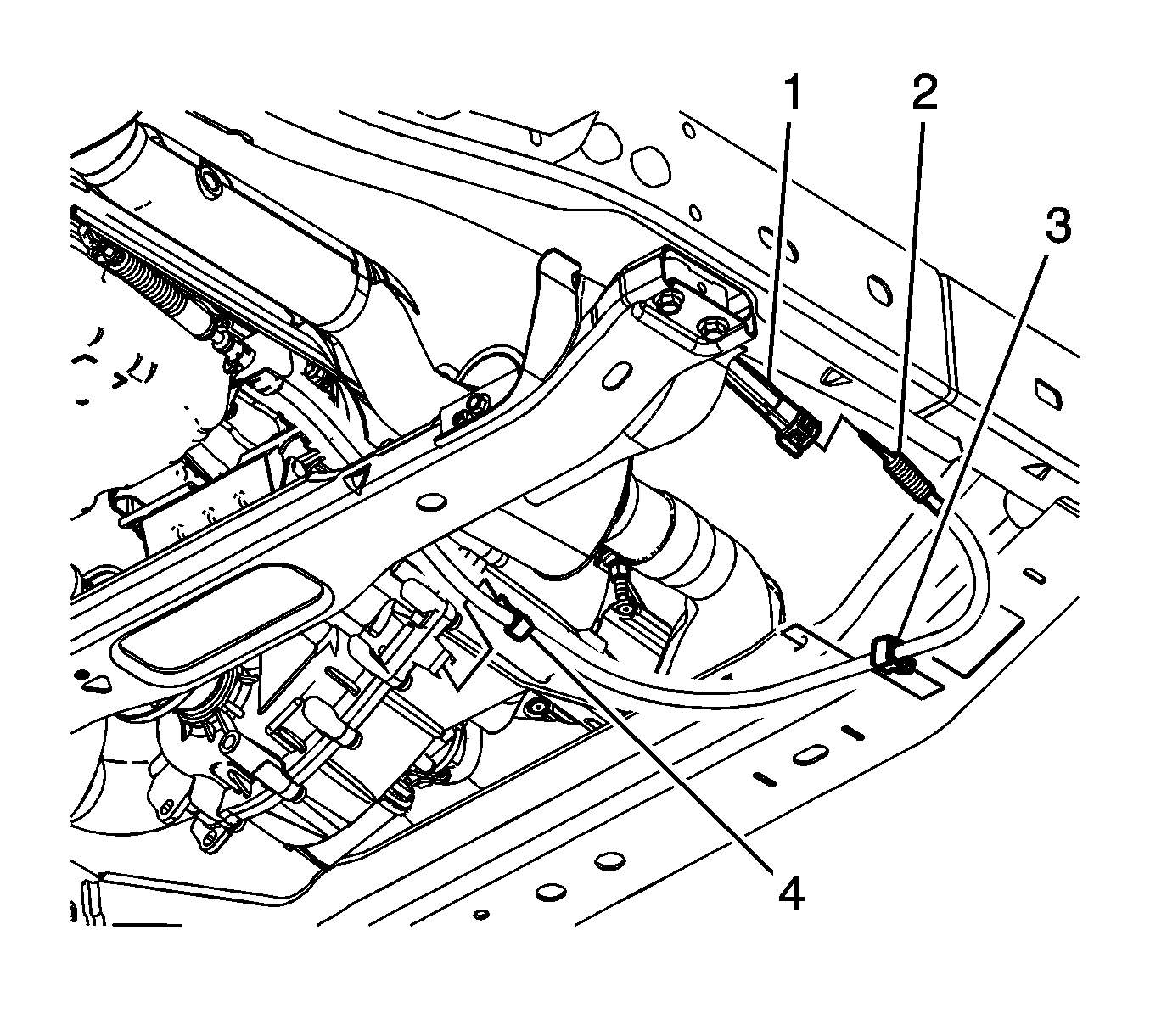 1
2
3
4