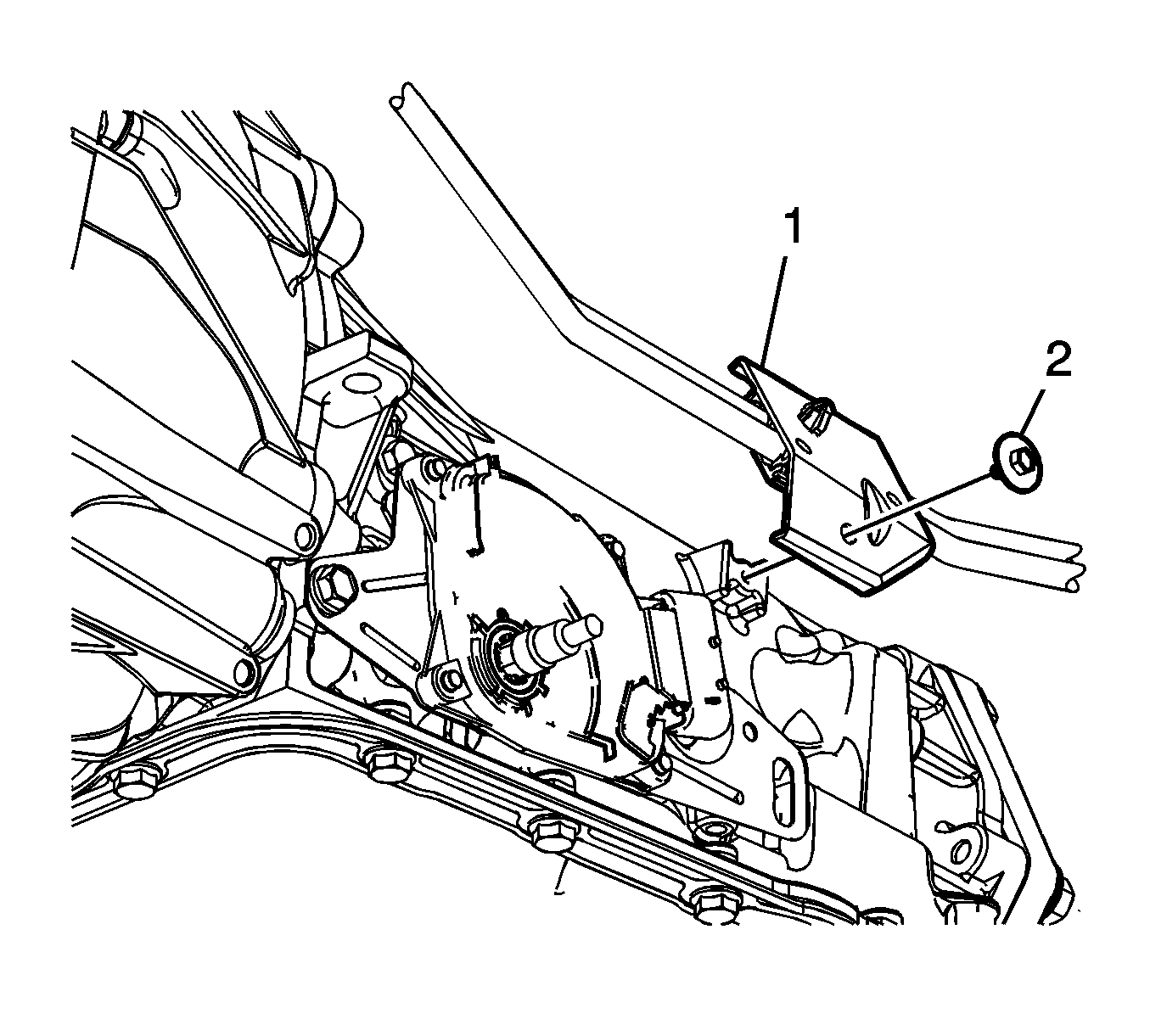 1
2