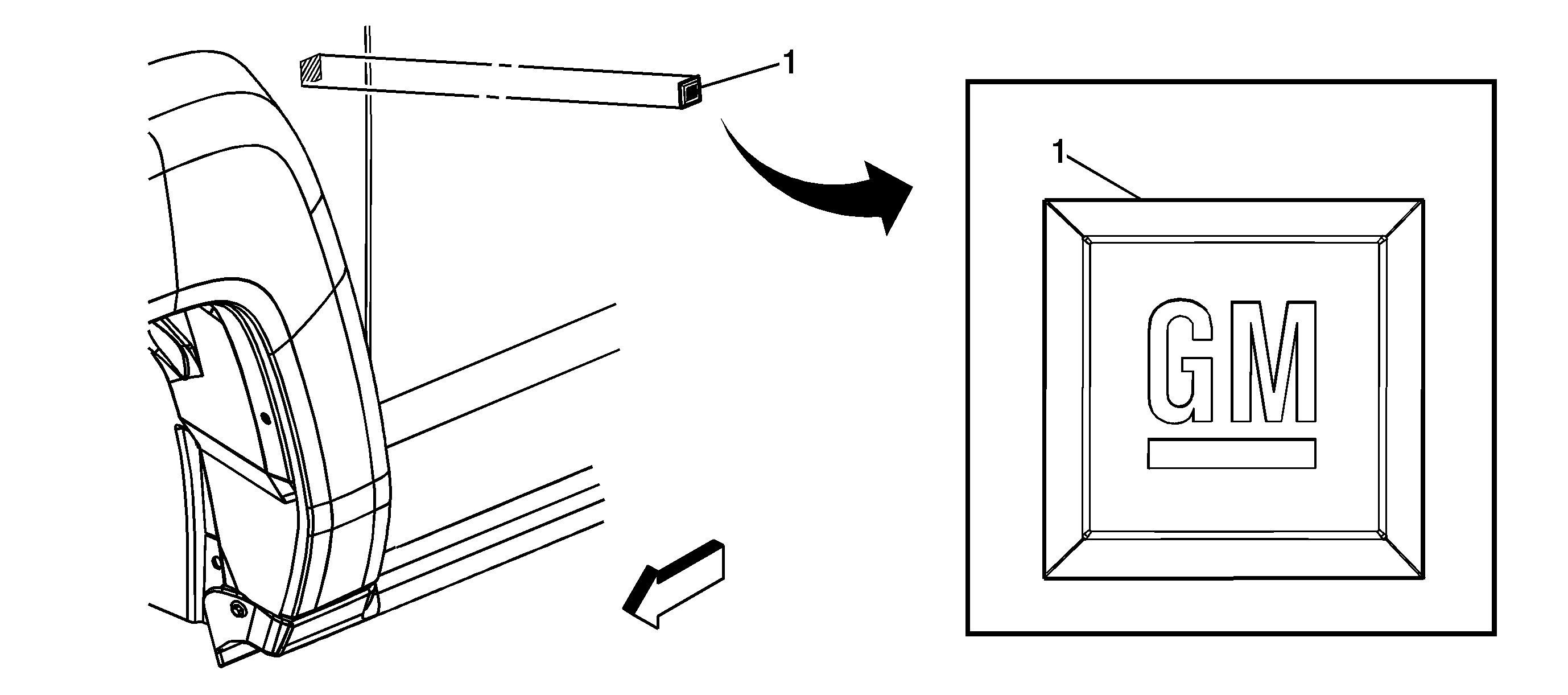 1

1

GM