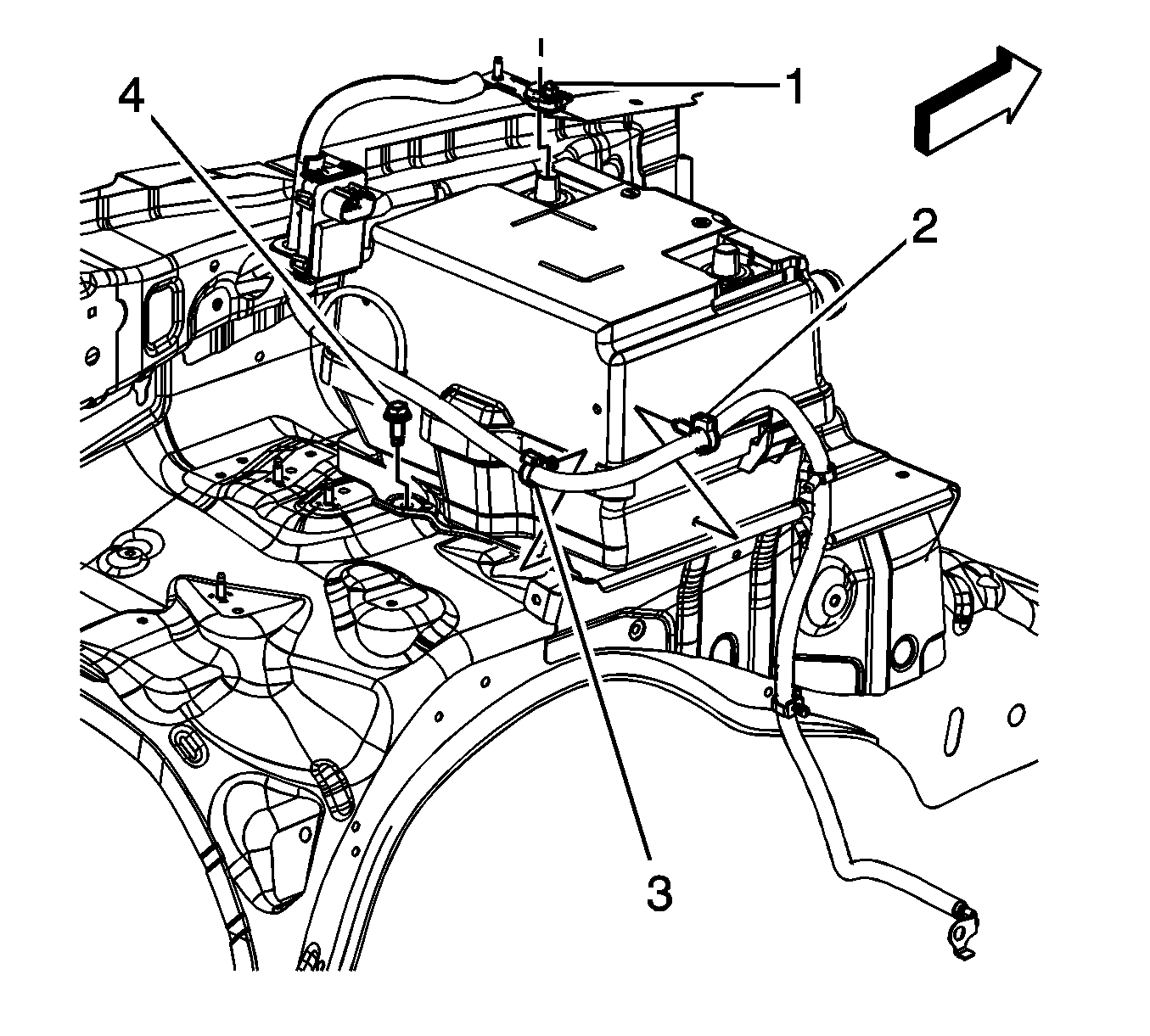 4
1
2
3