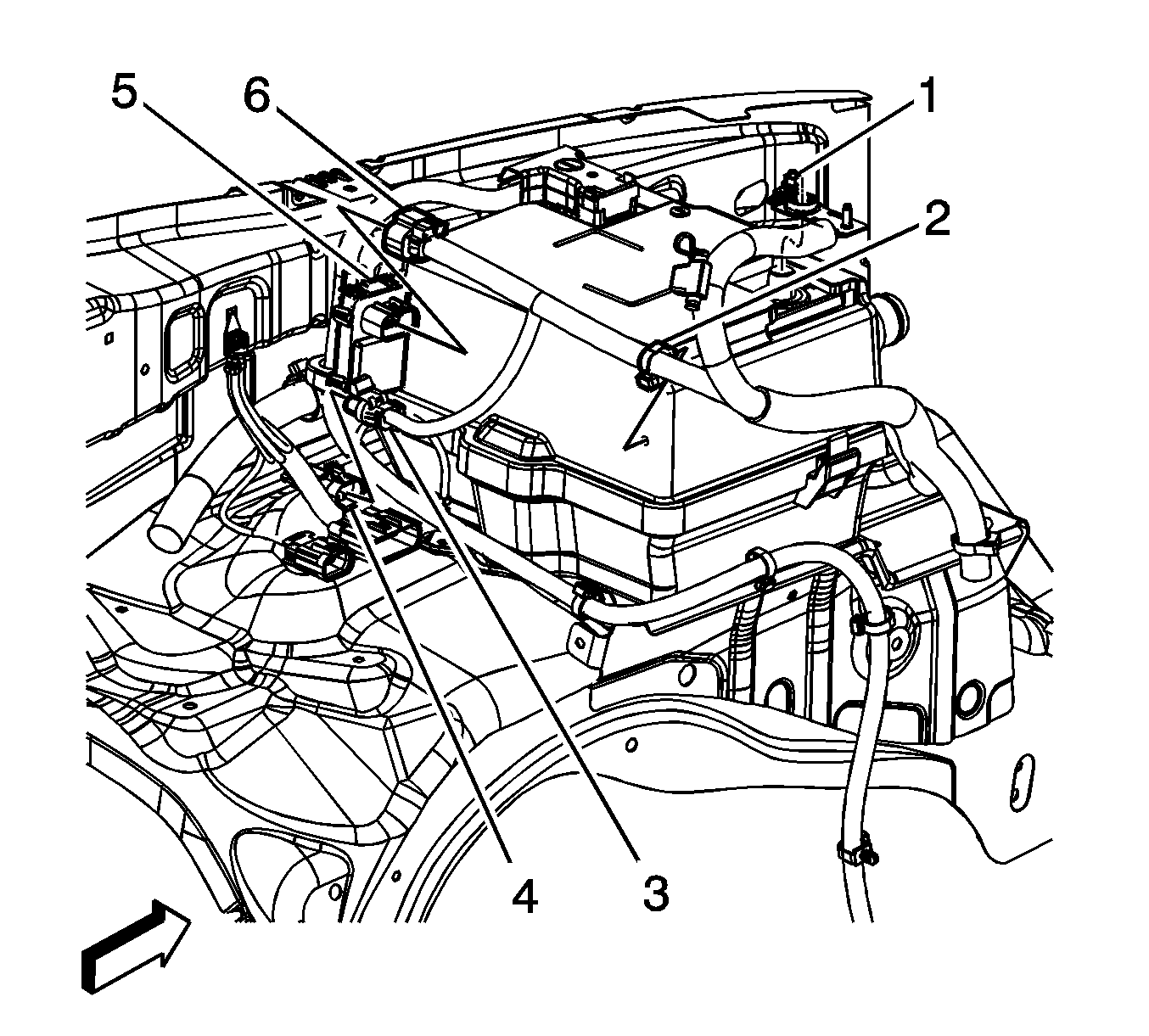 5
6
1
2
4
3