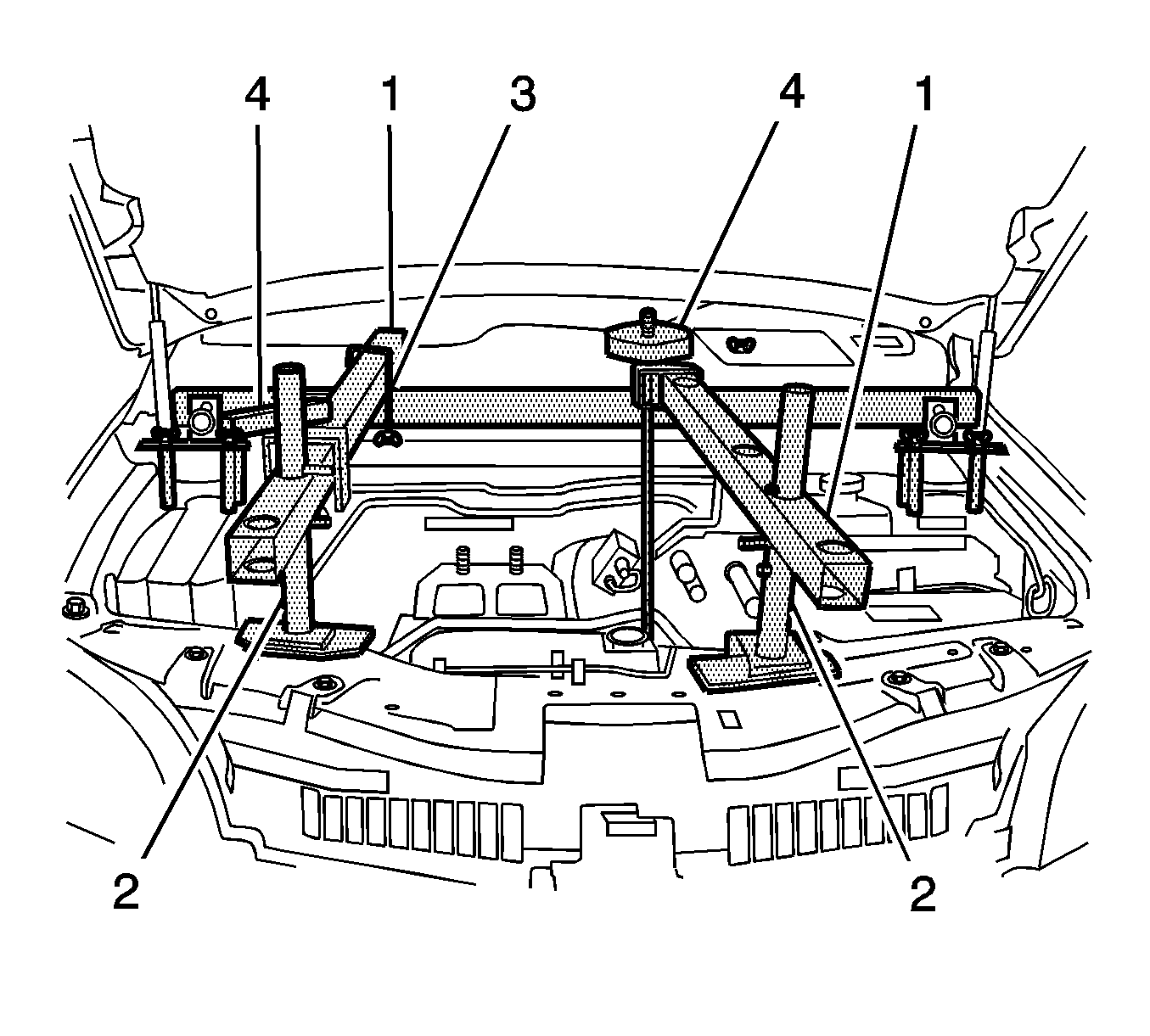 4 1 3 4 1

2 2