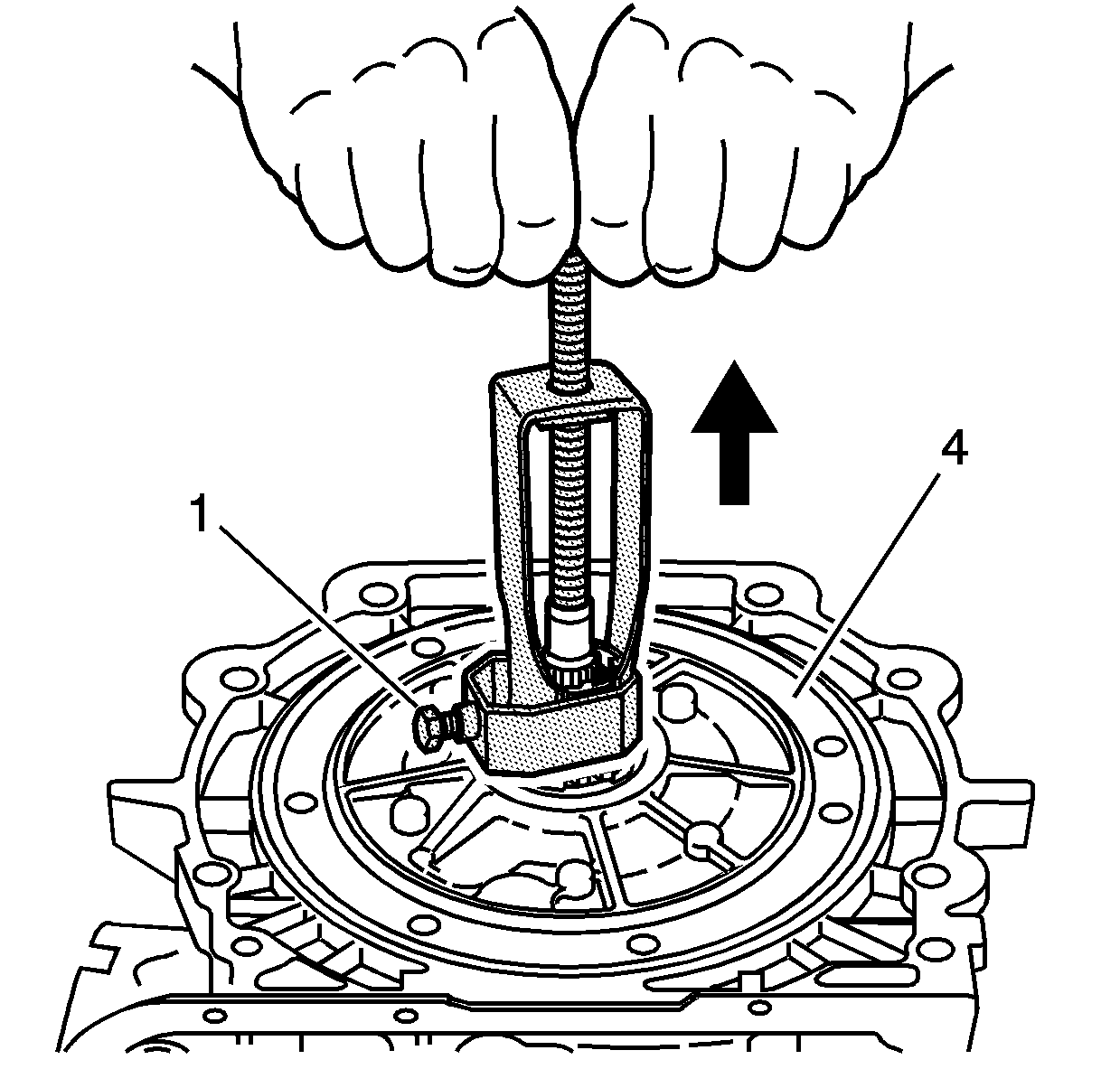 1
4