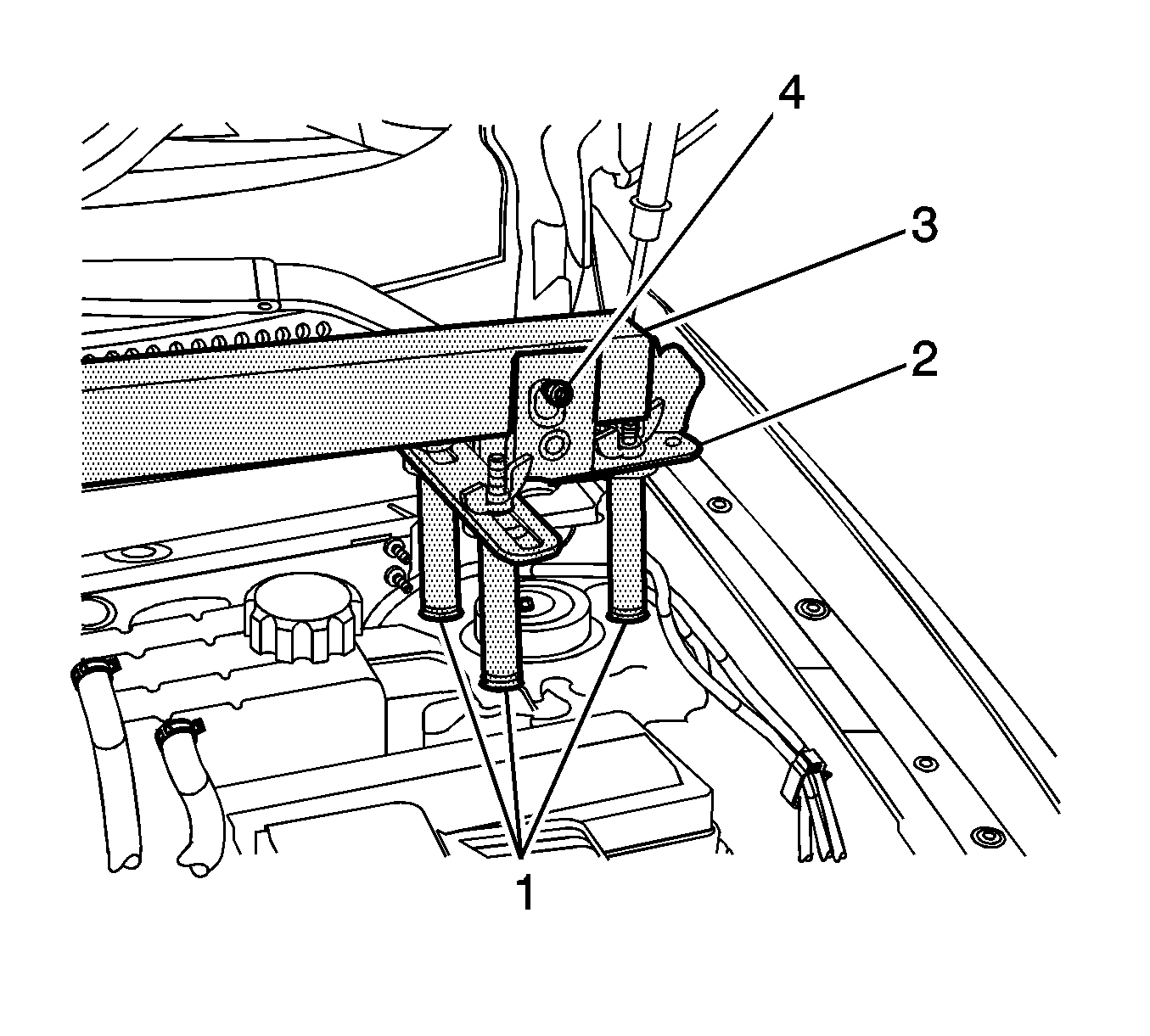 4
3
2
1