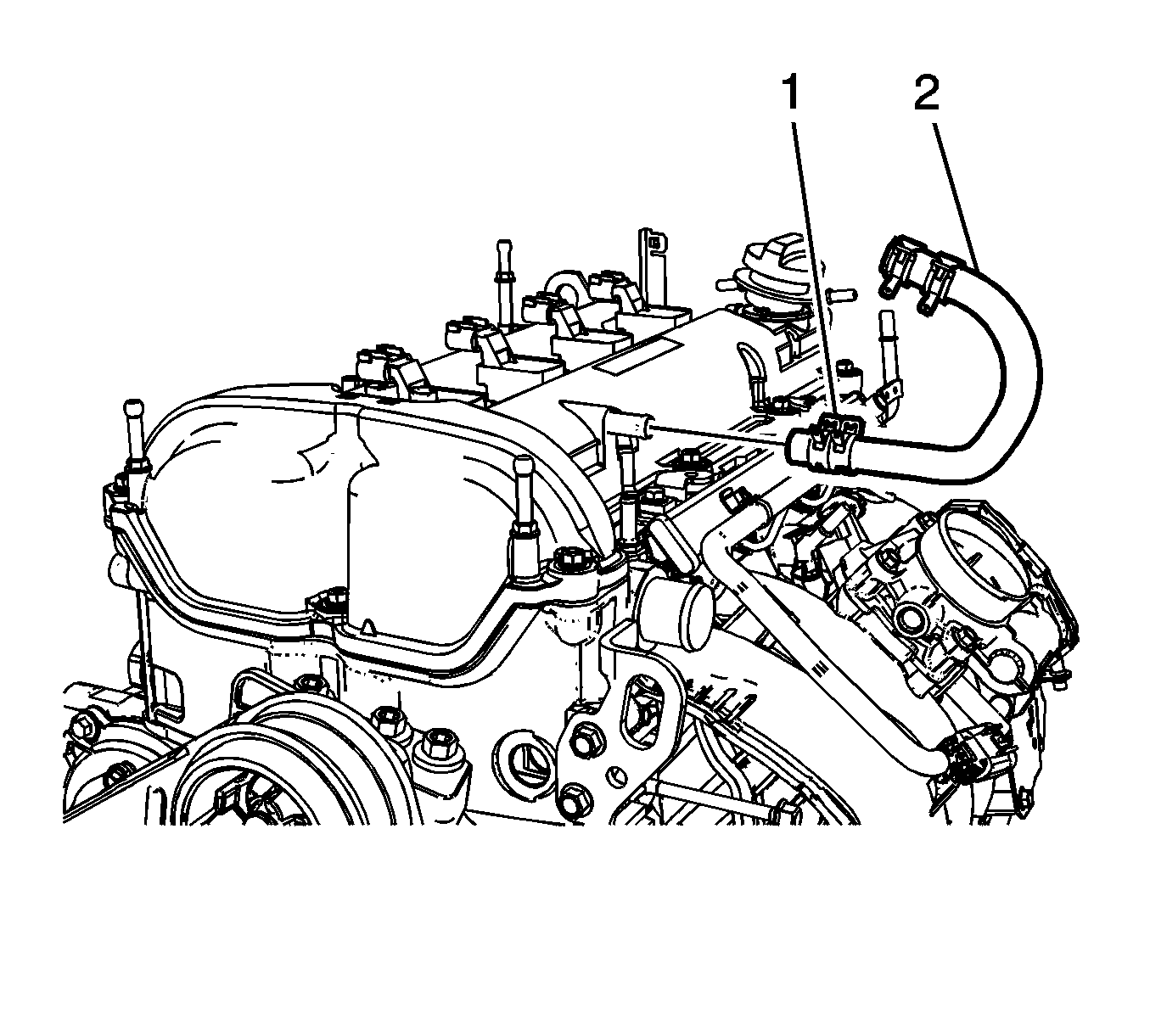 1
2