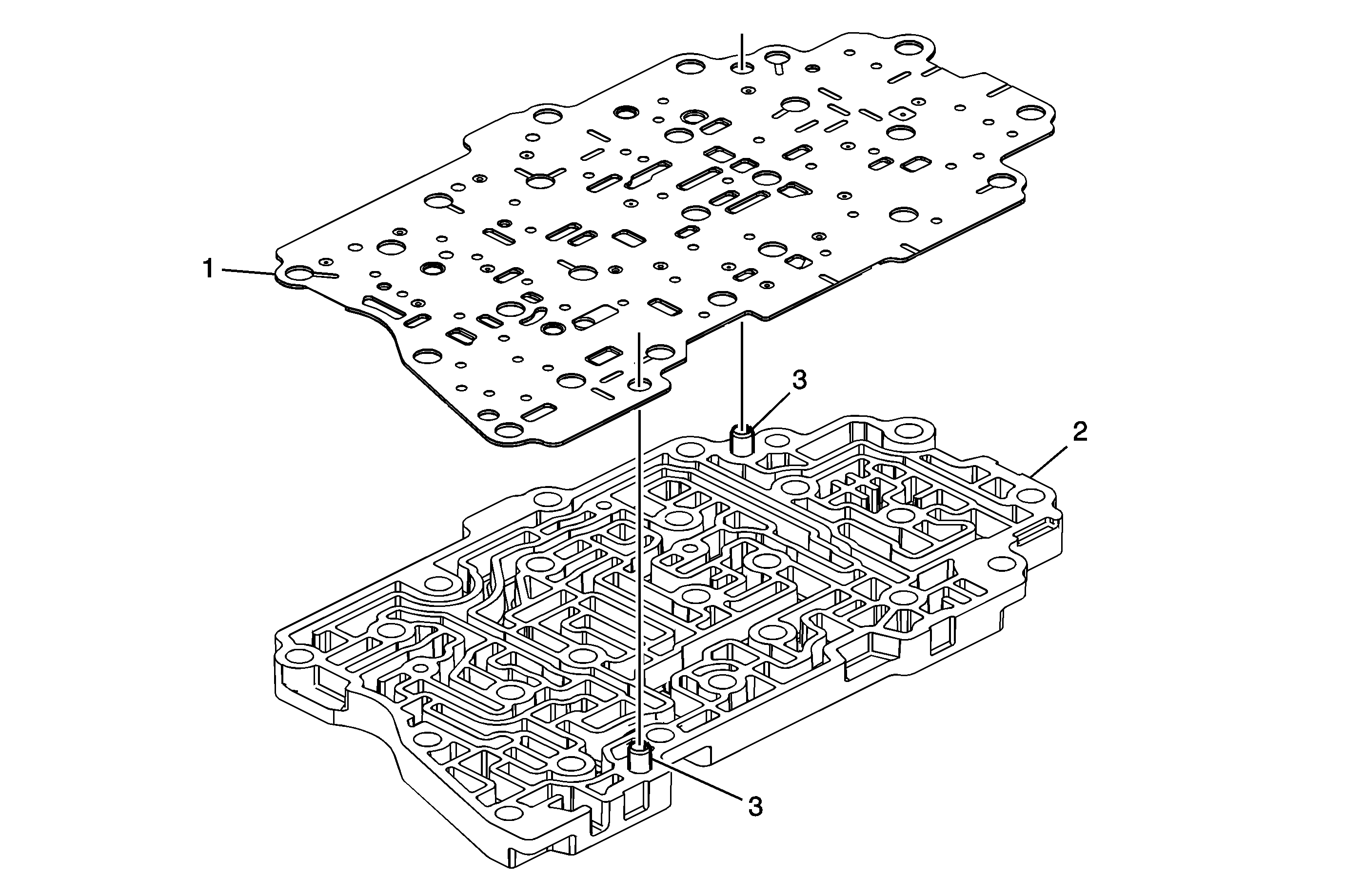 1
3
2
3