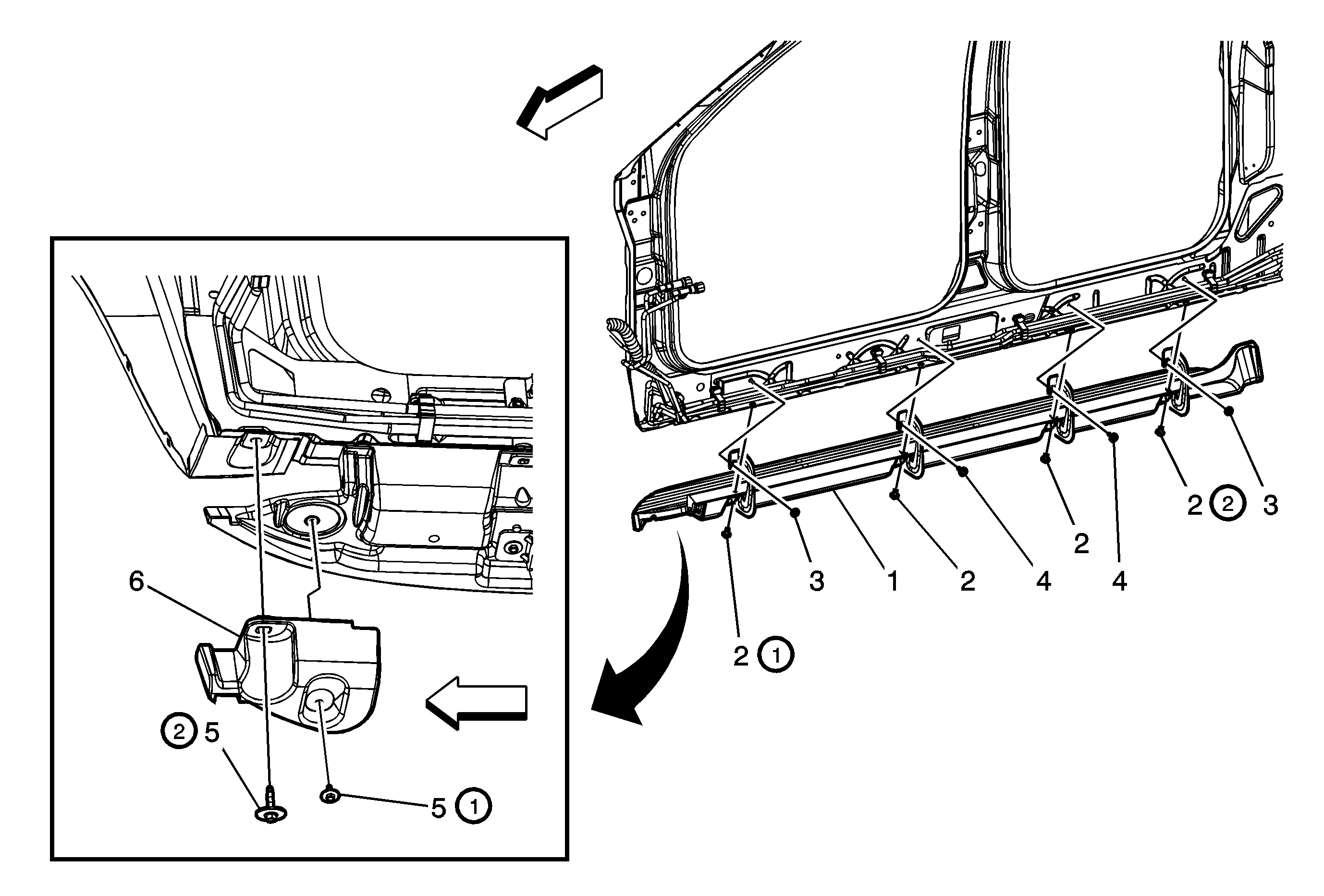 6

2 5

5 1

2 2 3

2

3 1 2 4 4

2 1