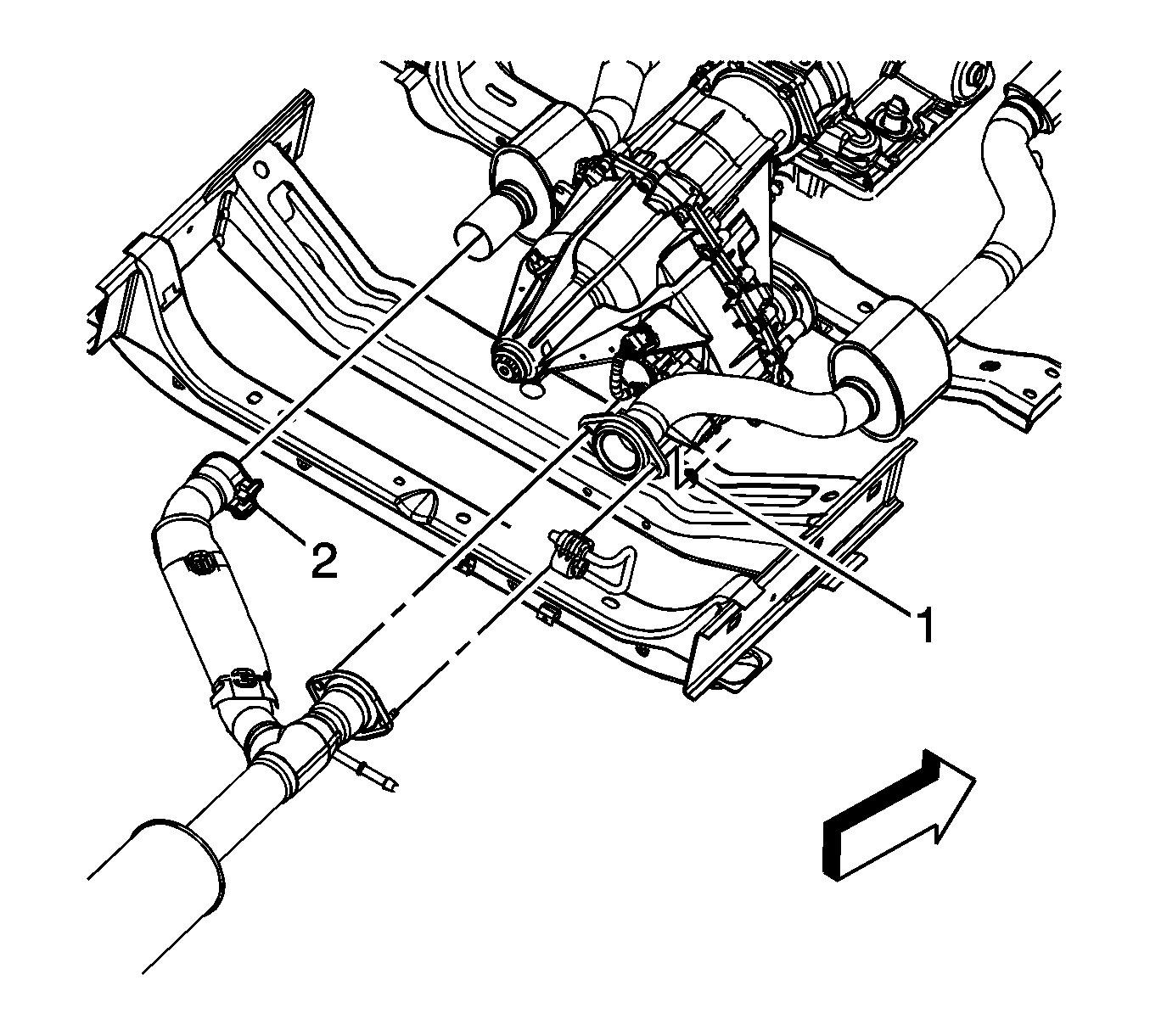 2
1