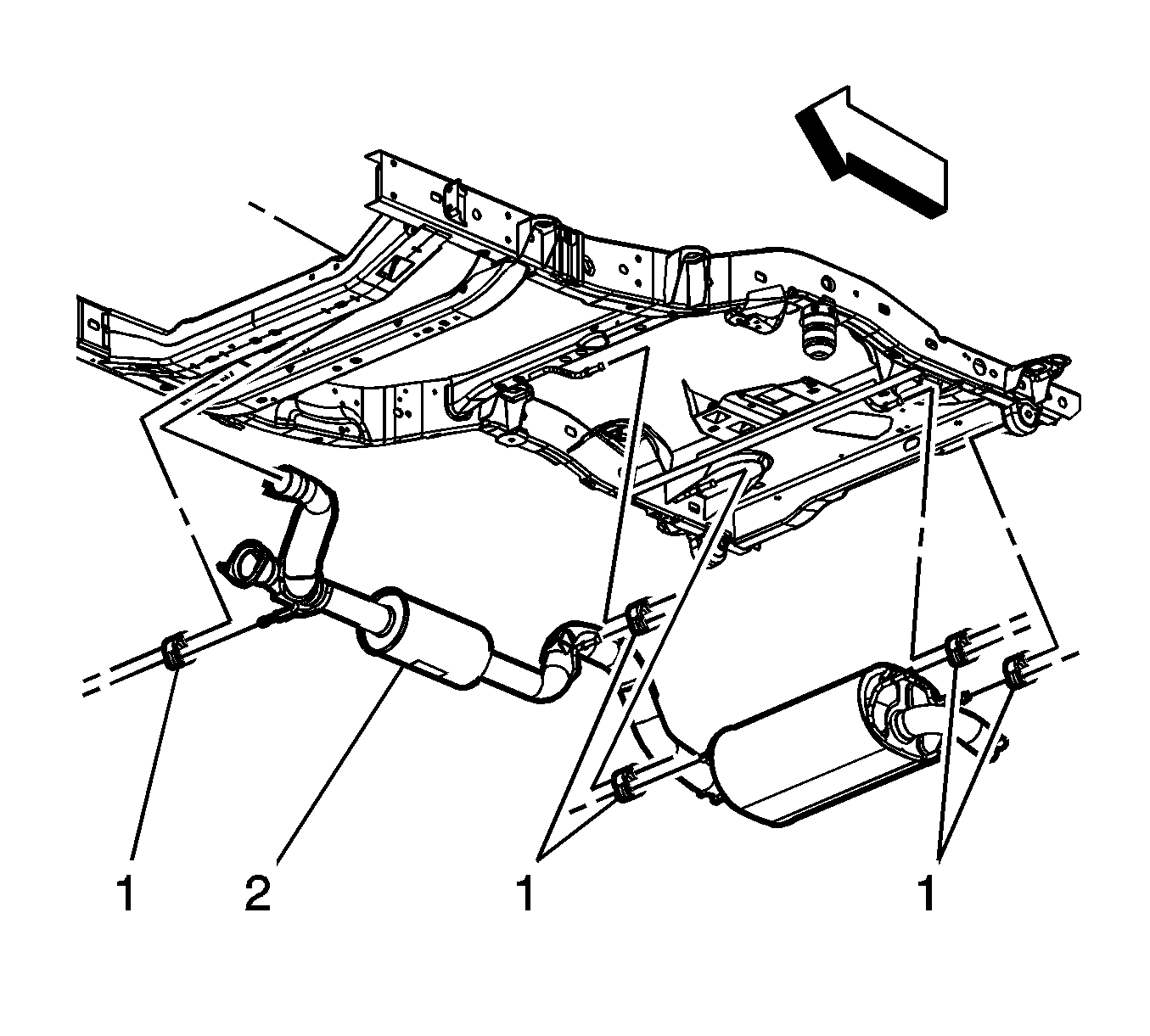 1
2
1
1