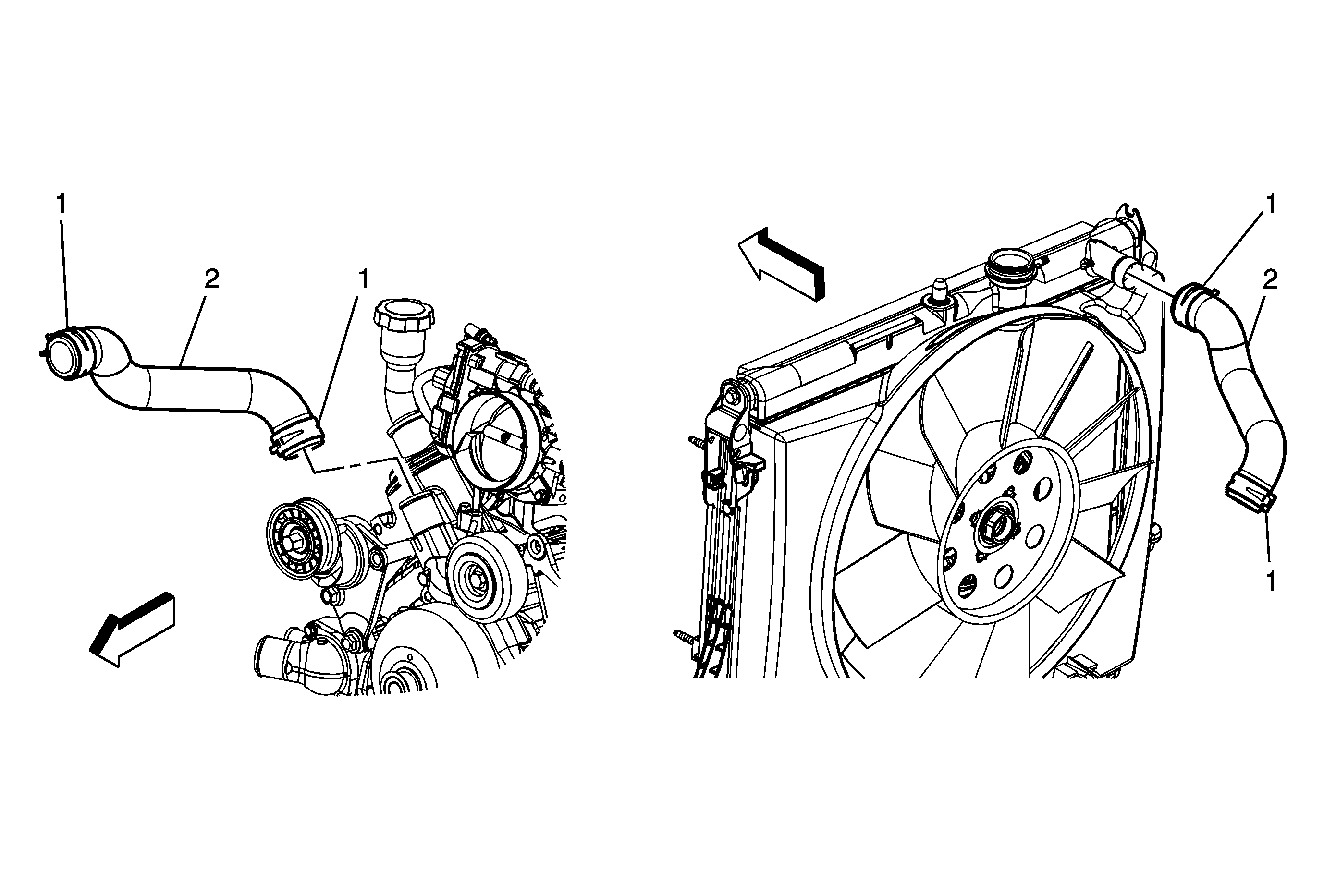 1
2
1
1
2
1