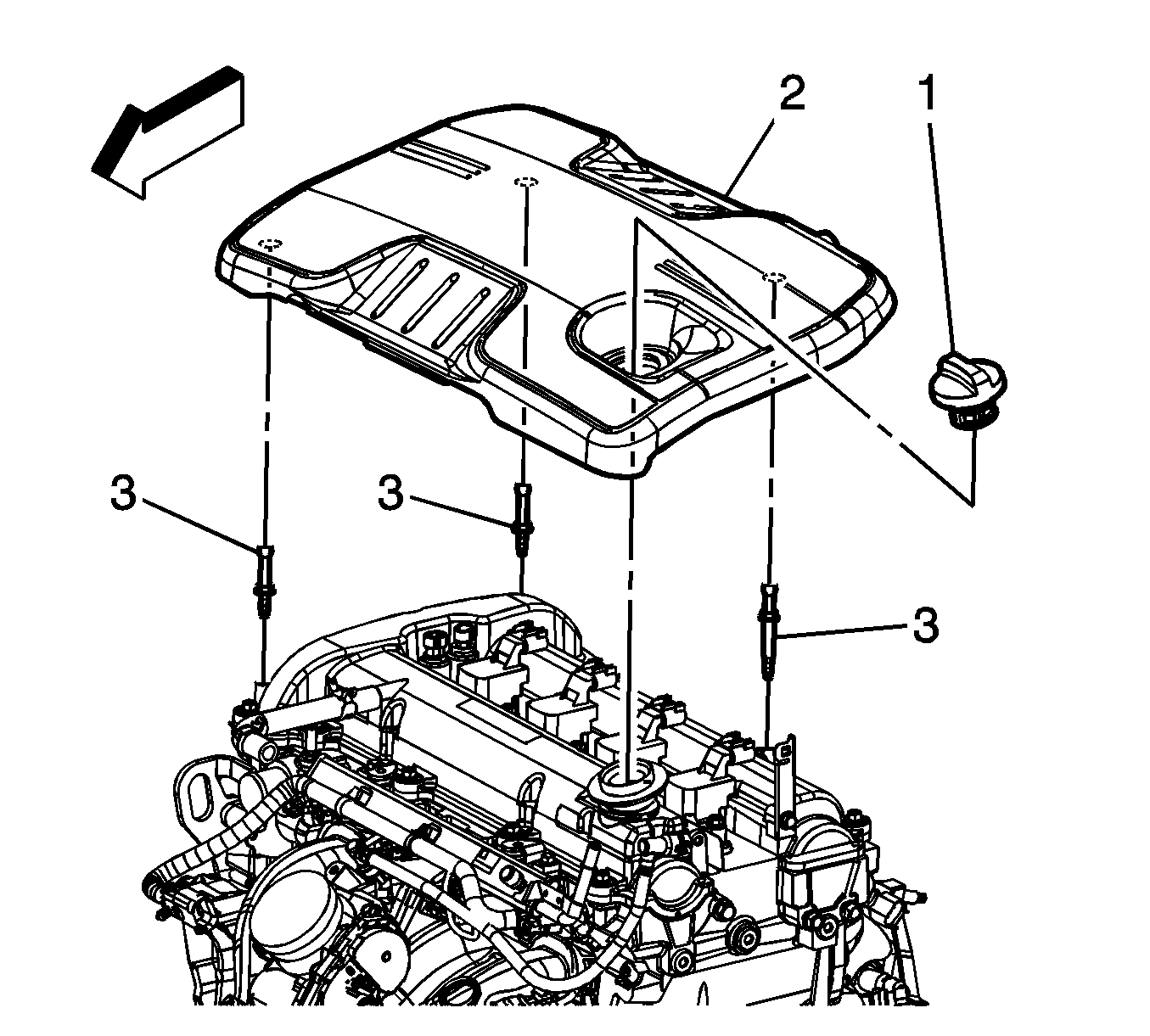 2
1
3
3
3