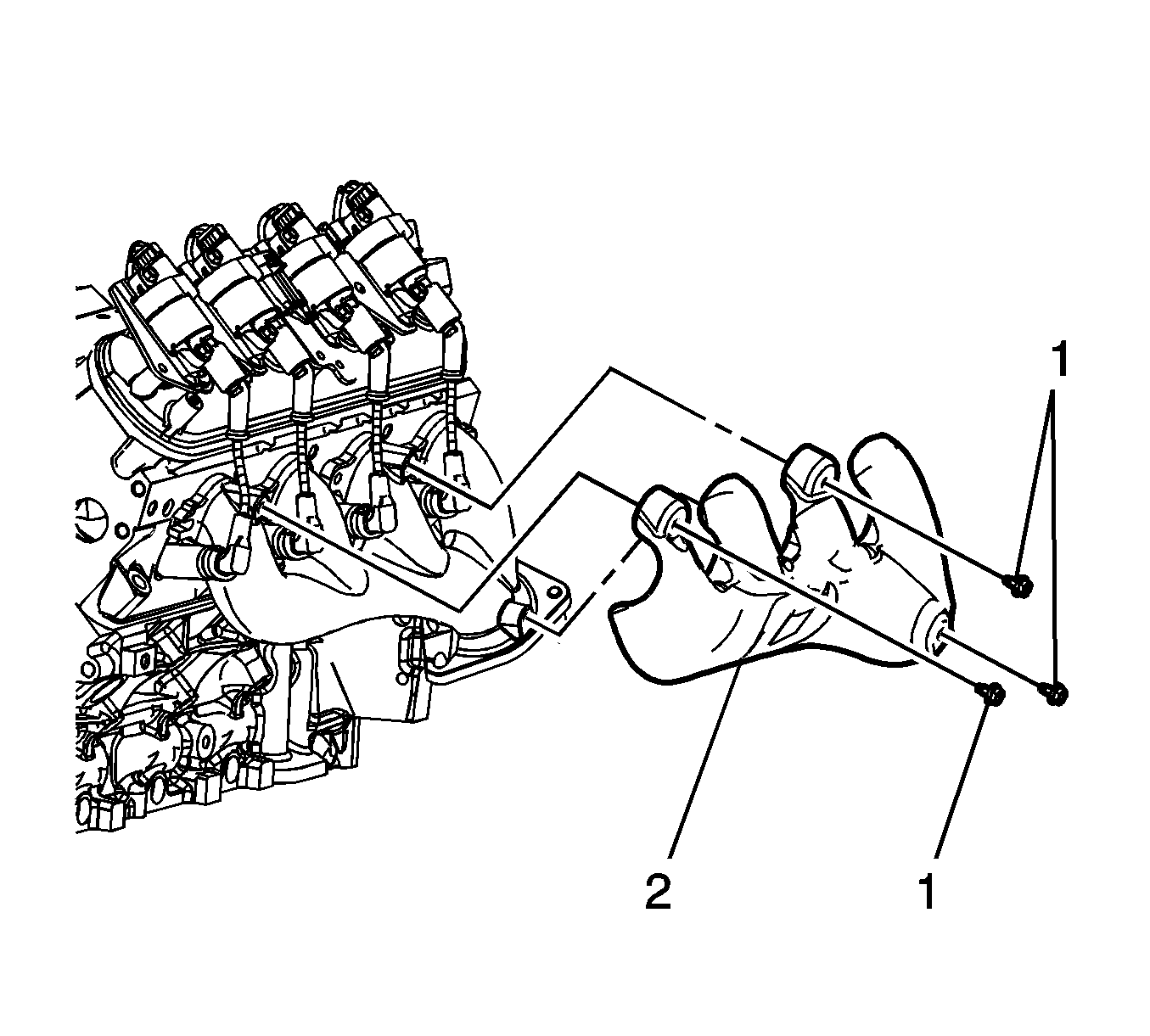 1

2

1