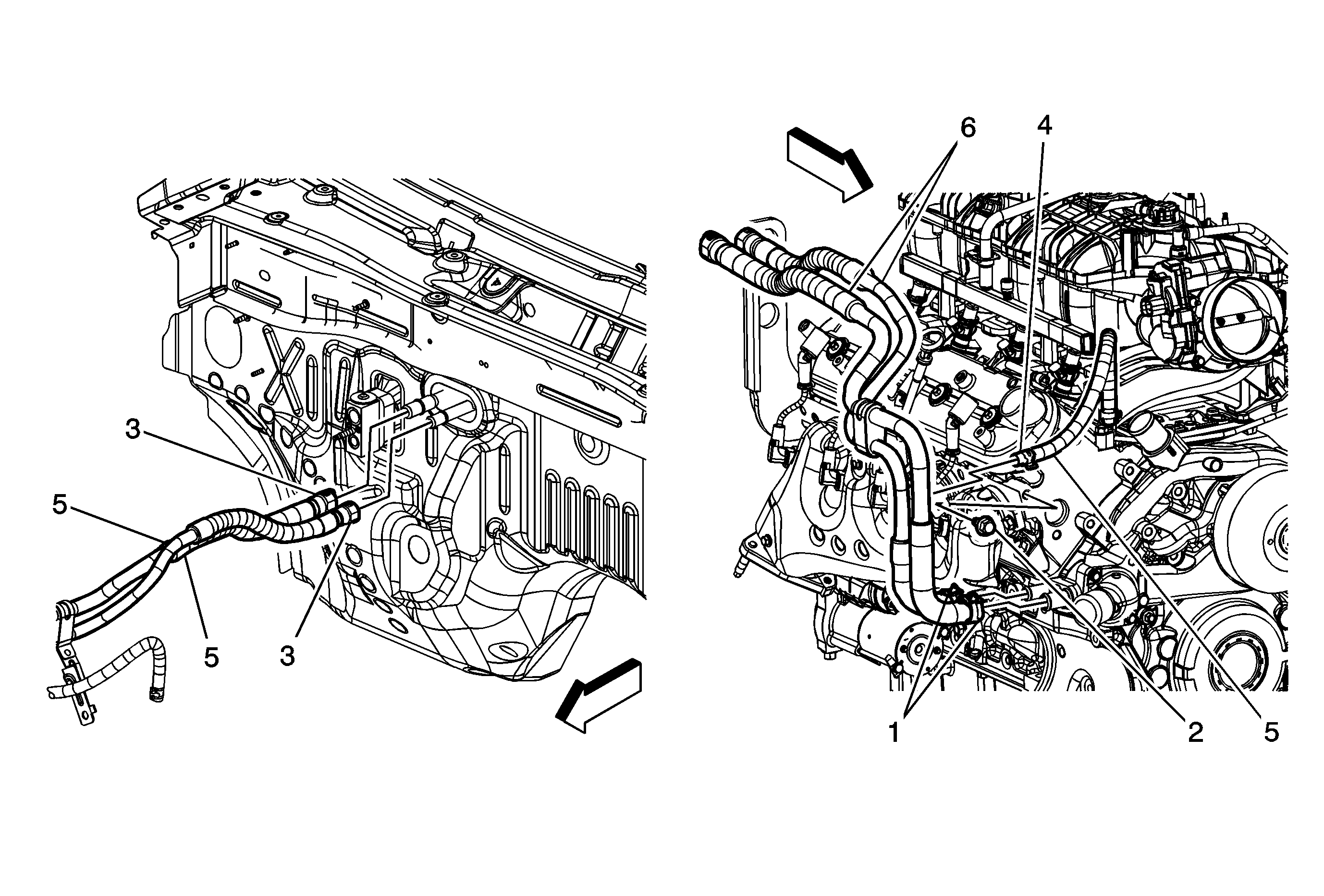 3
5
5
3
6
4
1
2
5