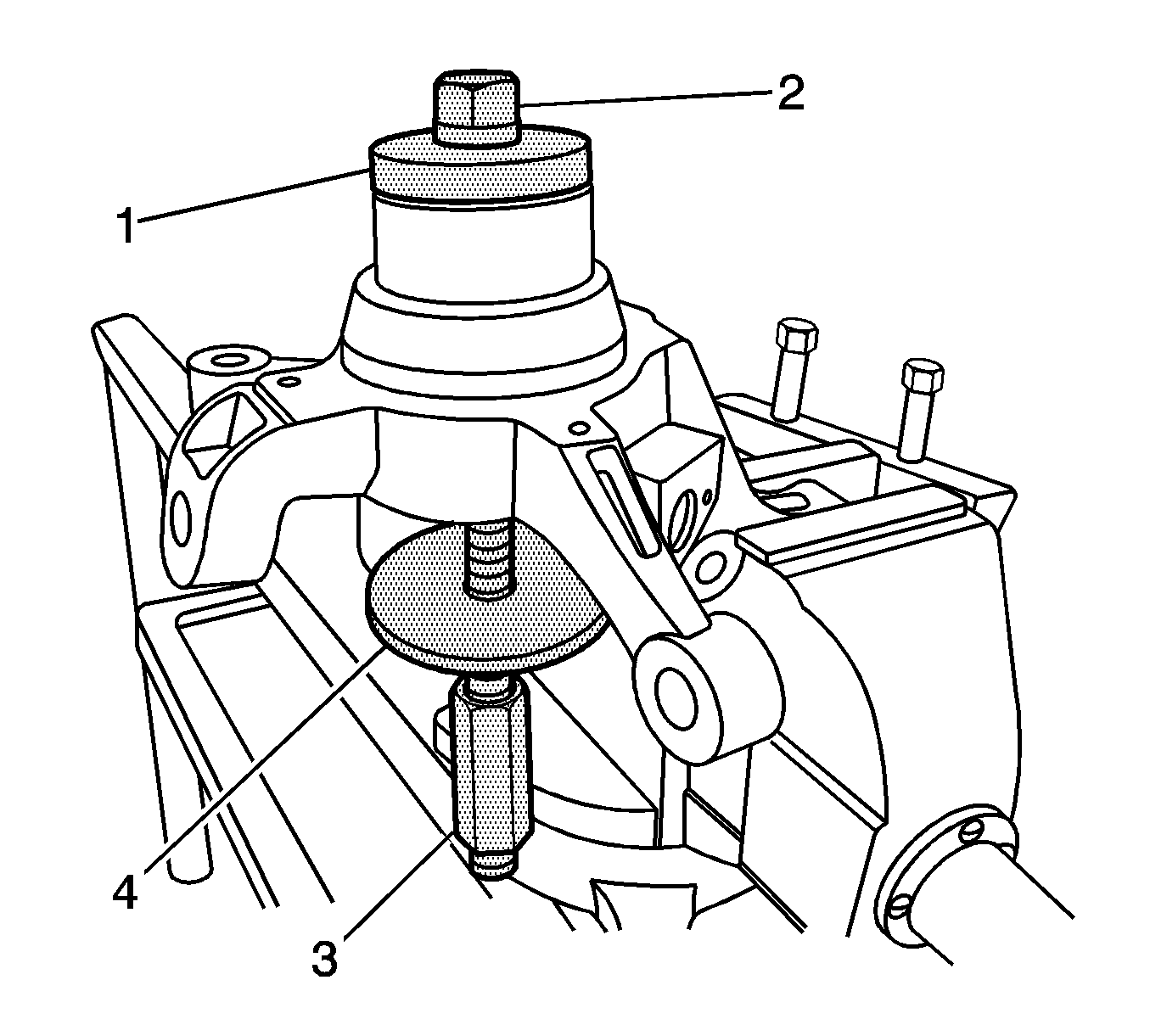 2
1
4
3