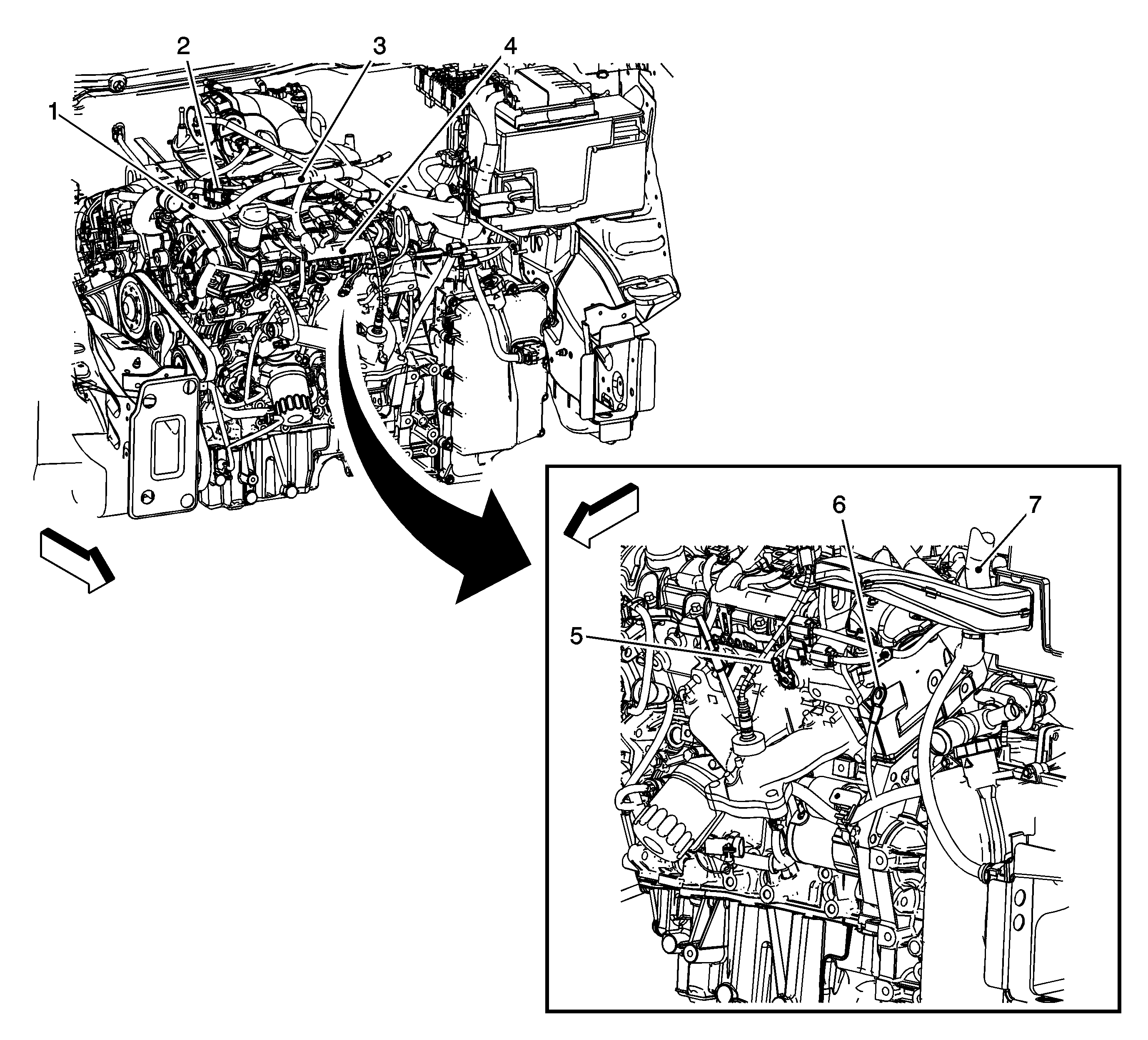 2
3
4
1
6
7
5