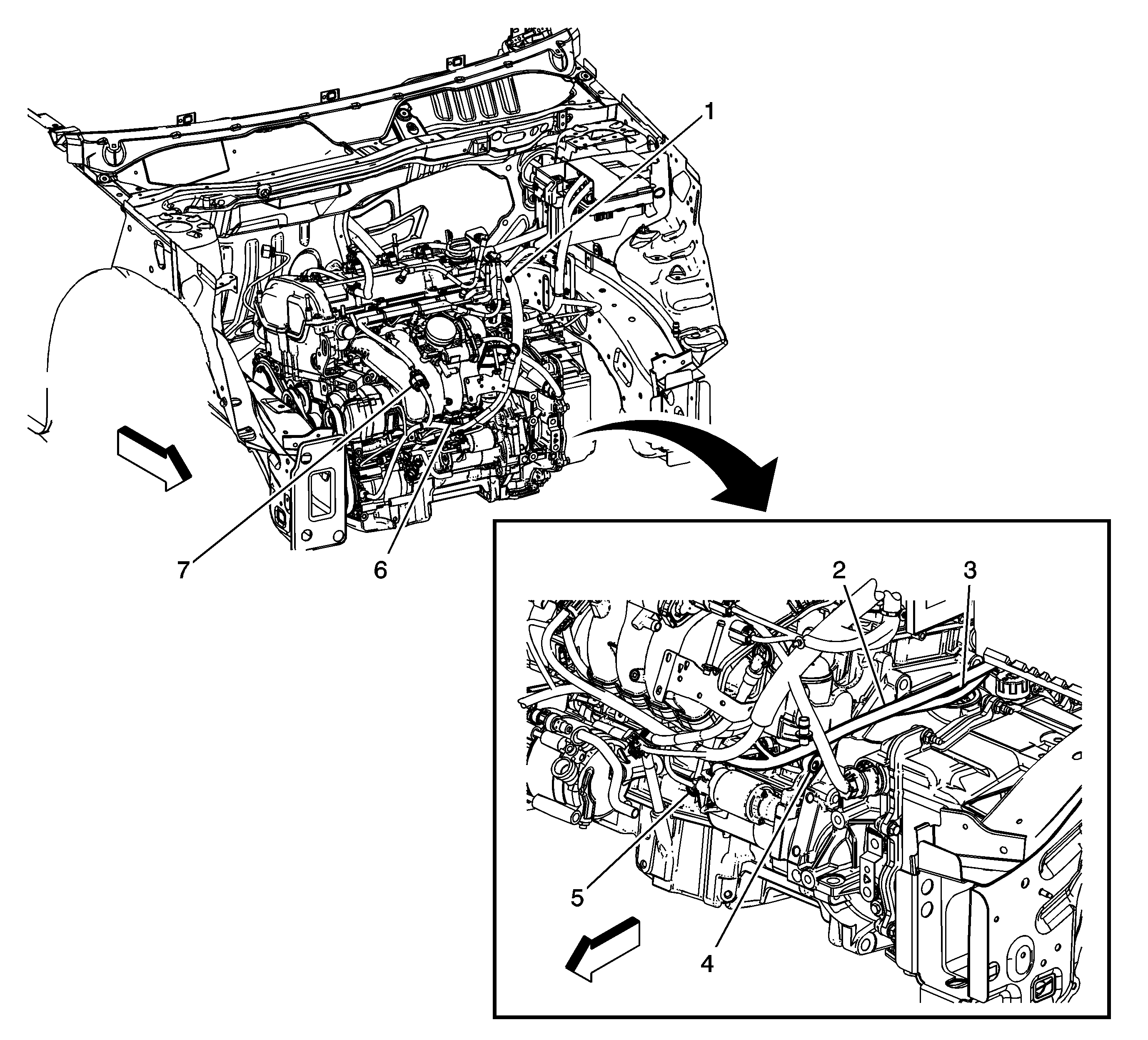 1
7
6
2
3
5
4