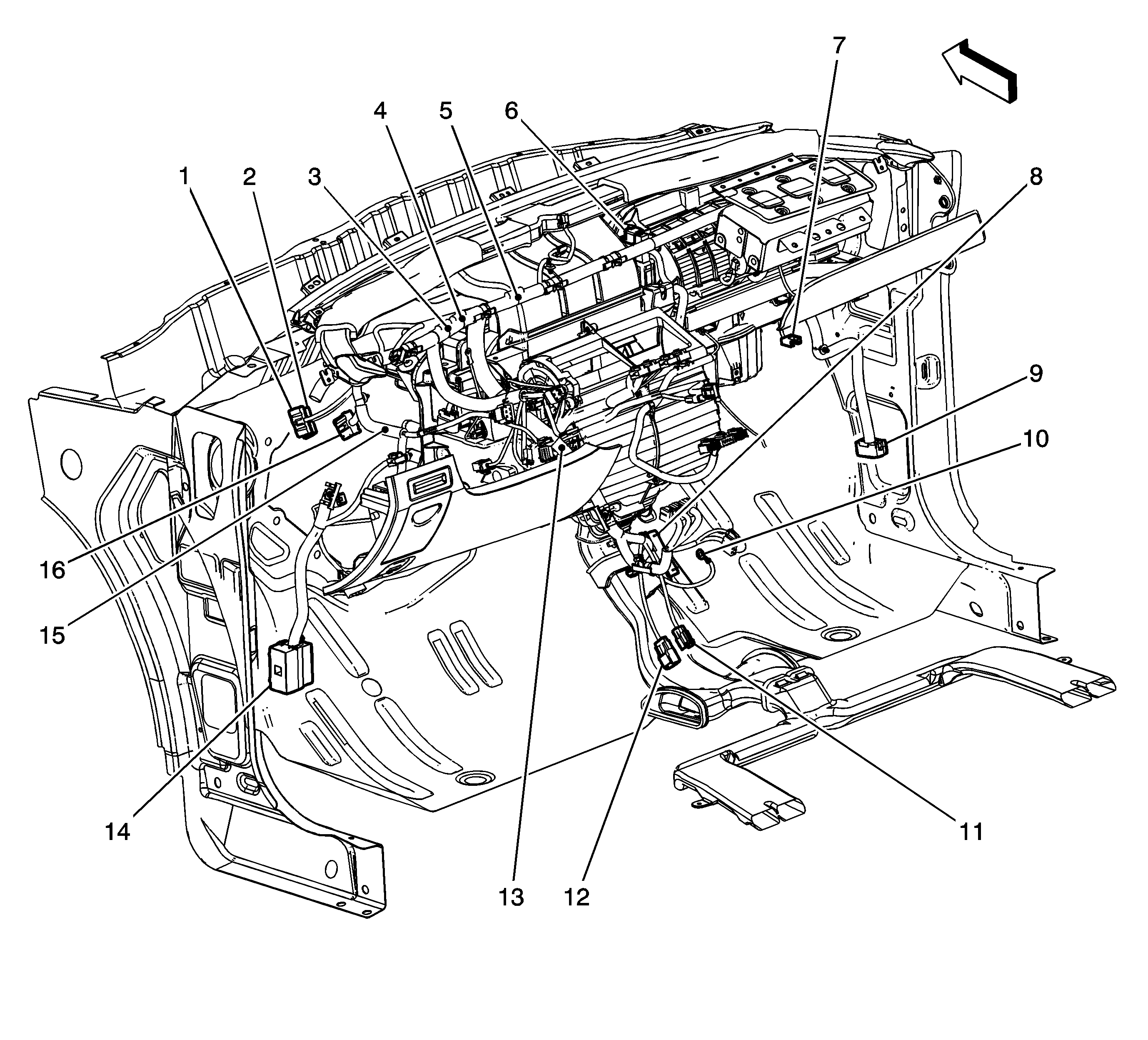 7
4
5
6
1
2
3
8
9
10
16
15
14
13
12
11