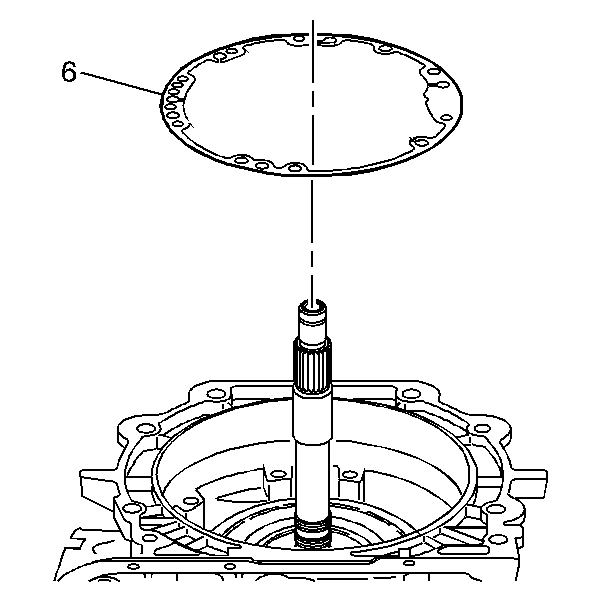 6