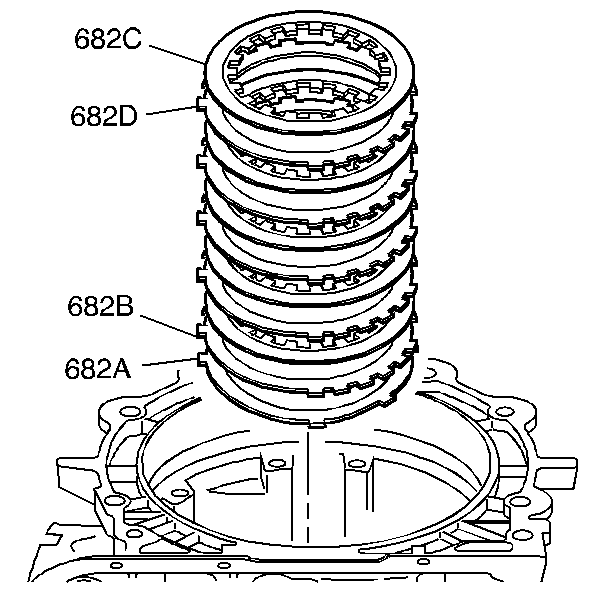 682C

682D

682B

682A